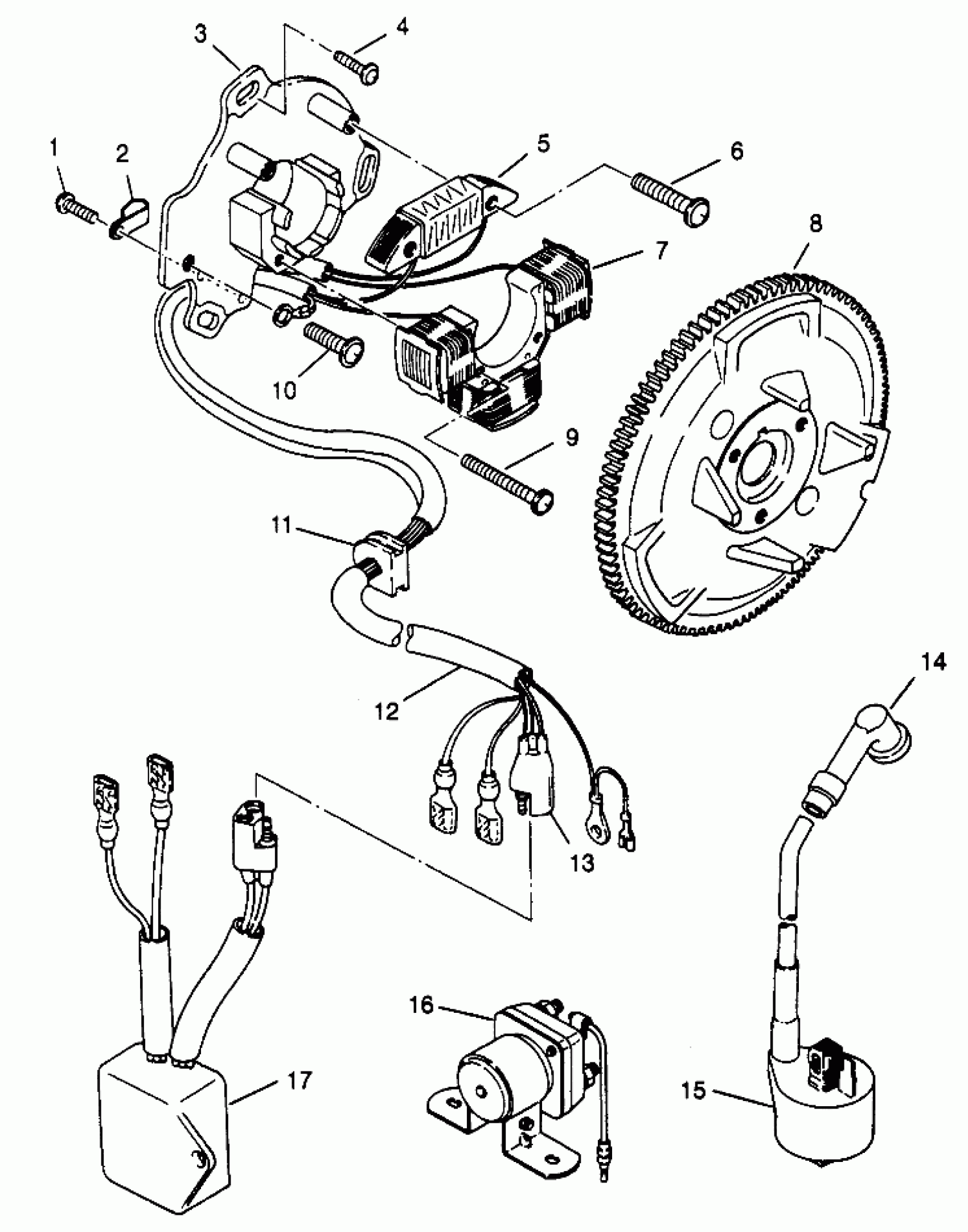 3
4
1
2
5
6
7
8
10
9
11
12
14
13
16
17
15