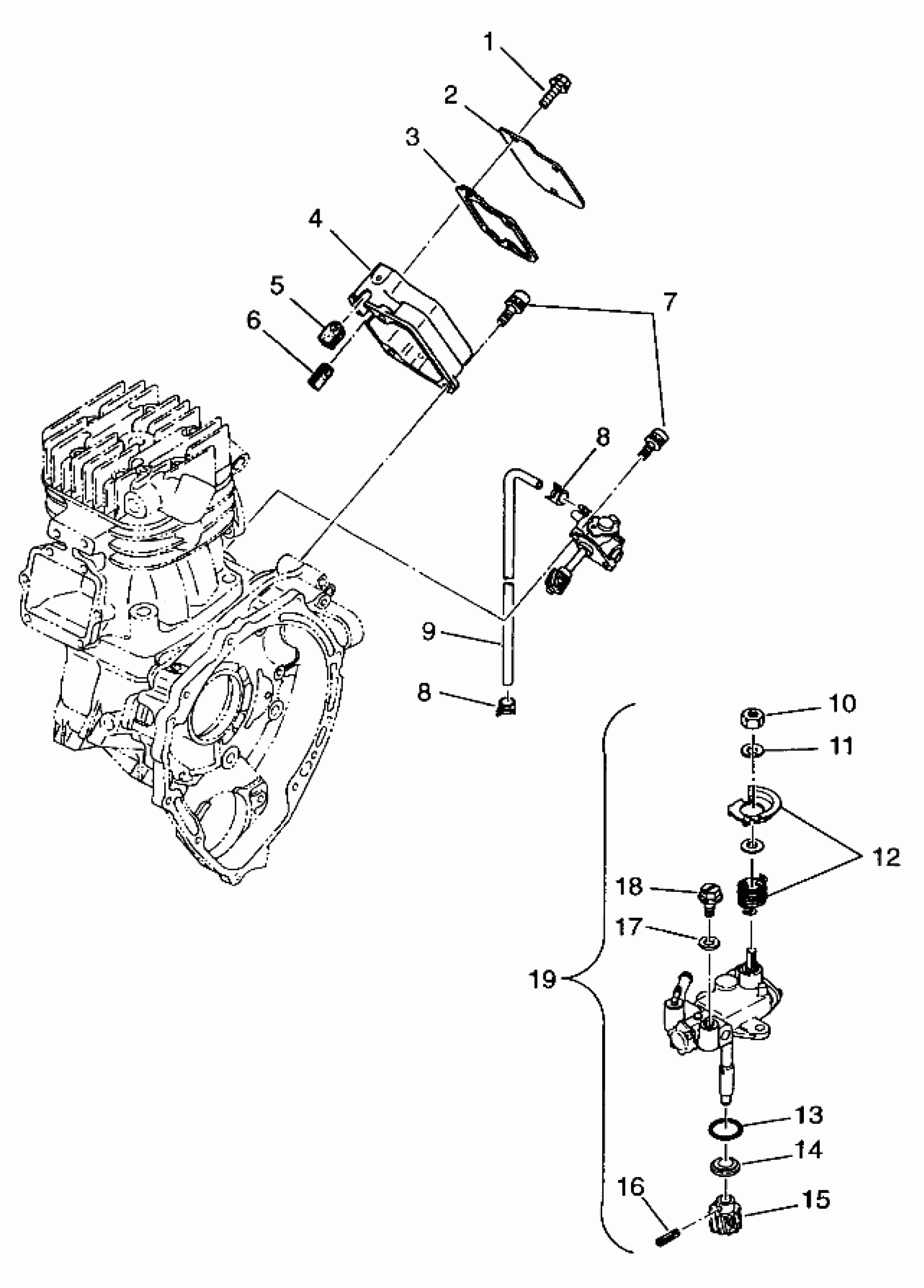 1
2
3
4
5
6
7
8
9
8
10
11
12
18
17
19
13
14
16
15