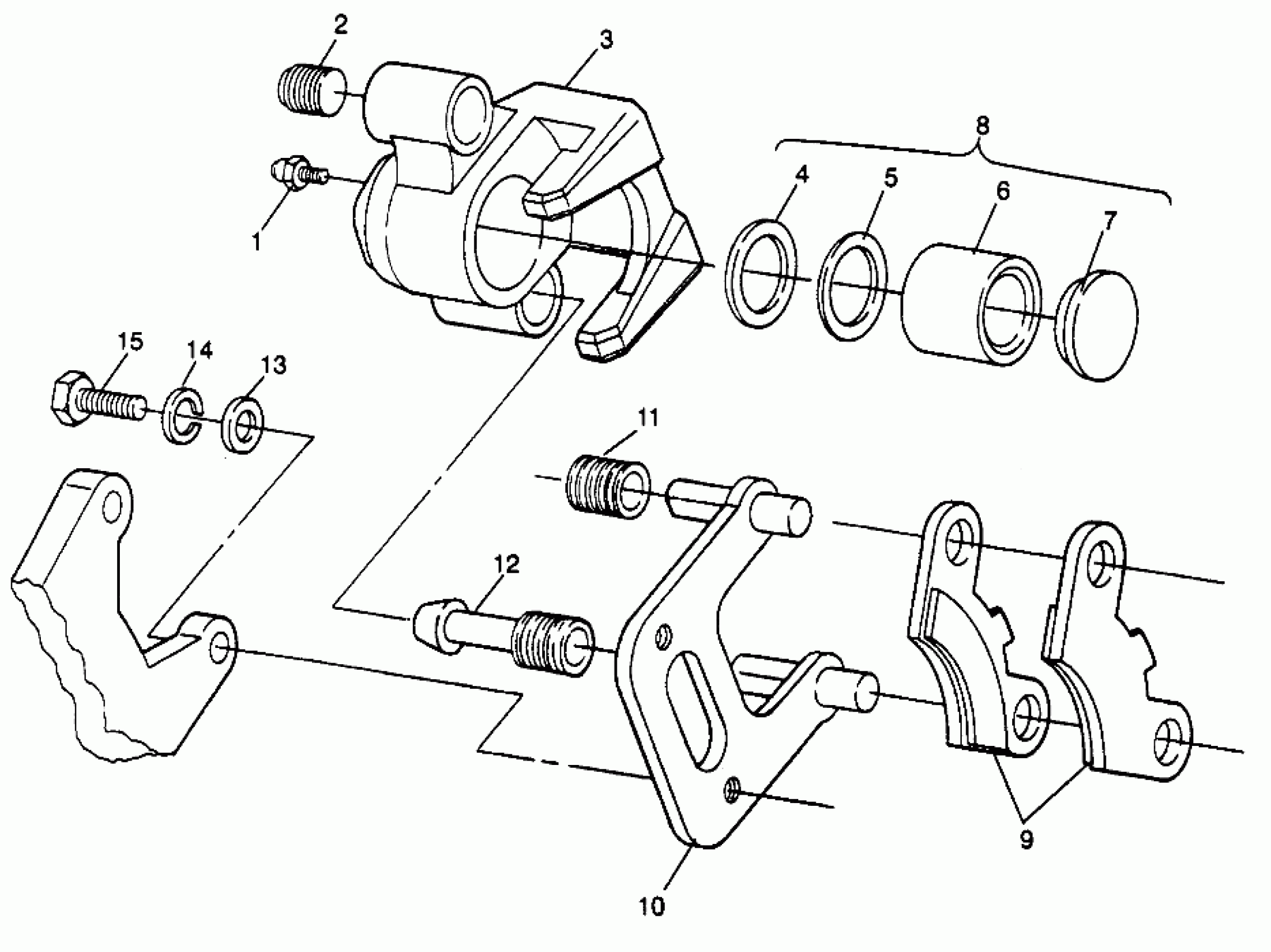 2
3
8
1
4
5
6
7
15
14
13
11
12
9
10