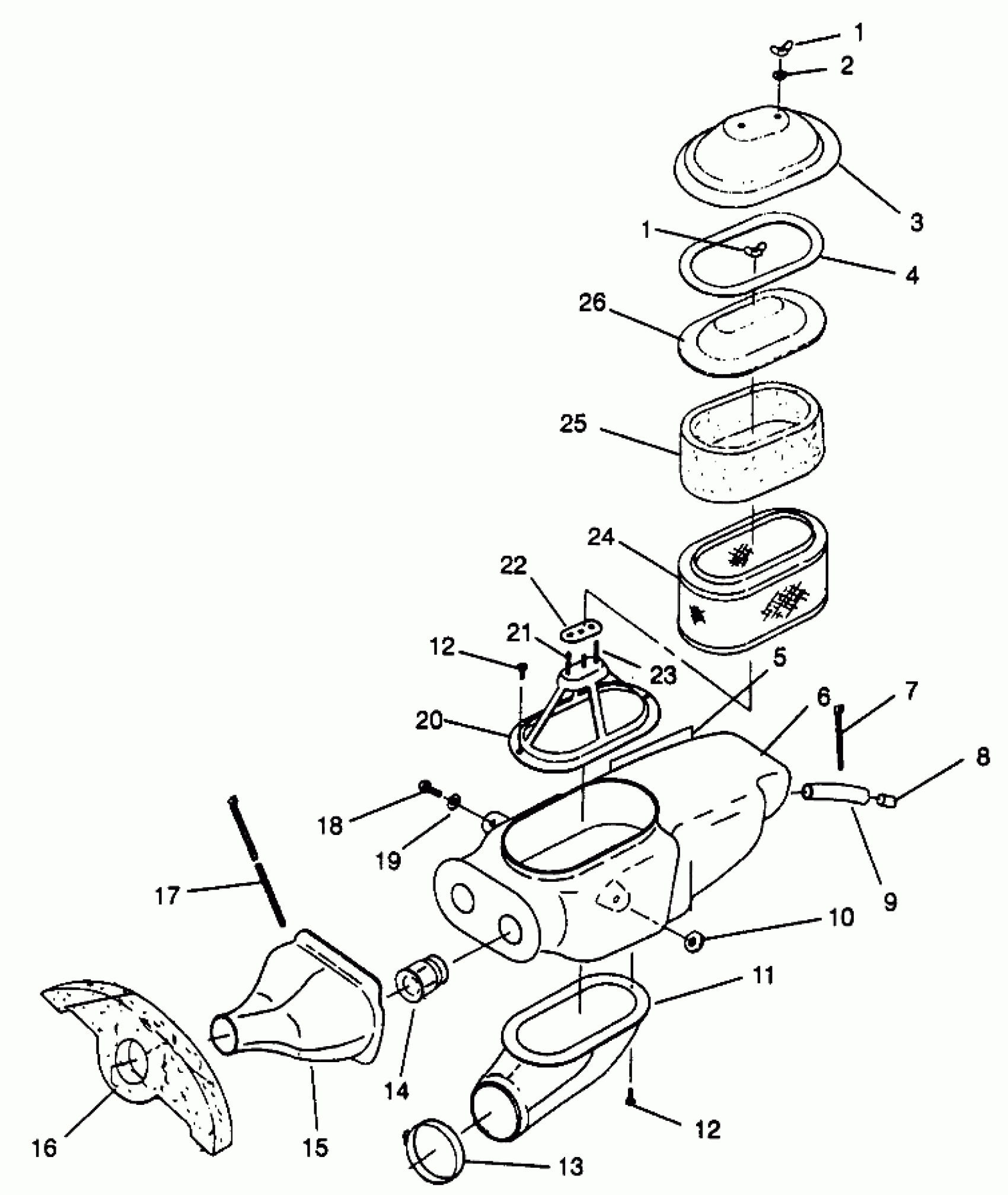 1
2
3
1
4
26
25
24
22
21
12
23
5
6
7
20
8
18
19
9
17
10
11
14
15
16
12
13