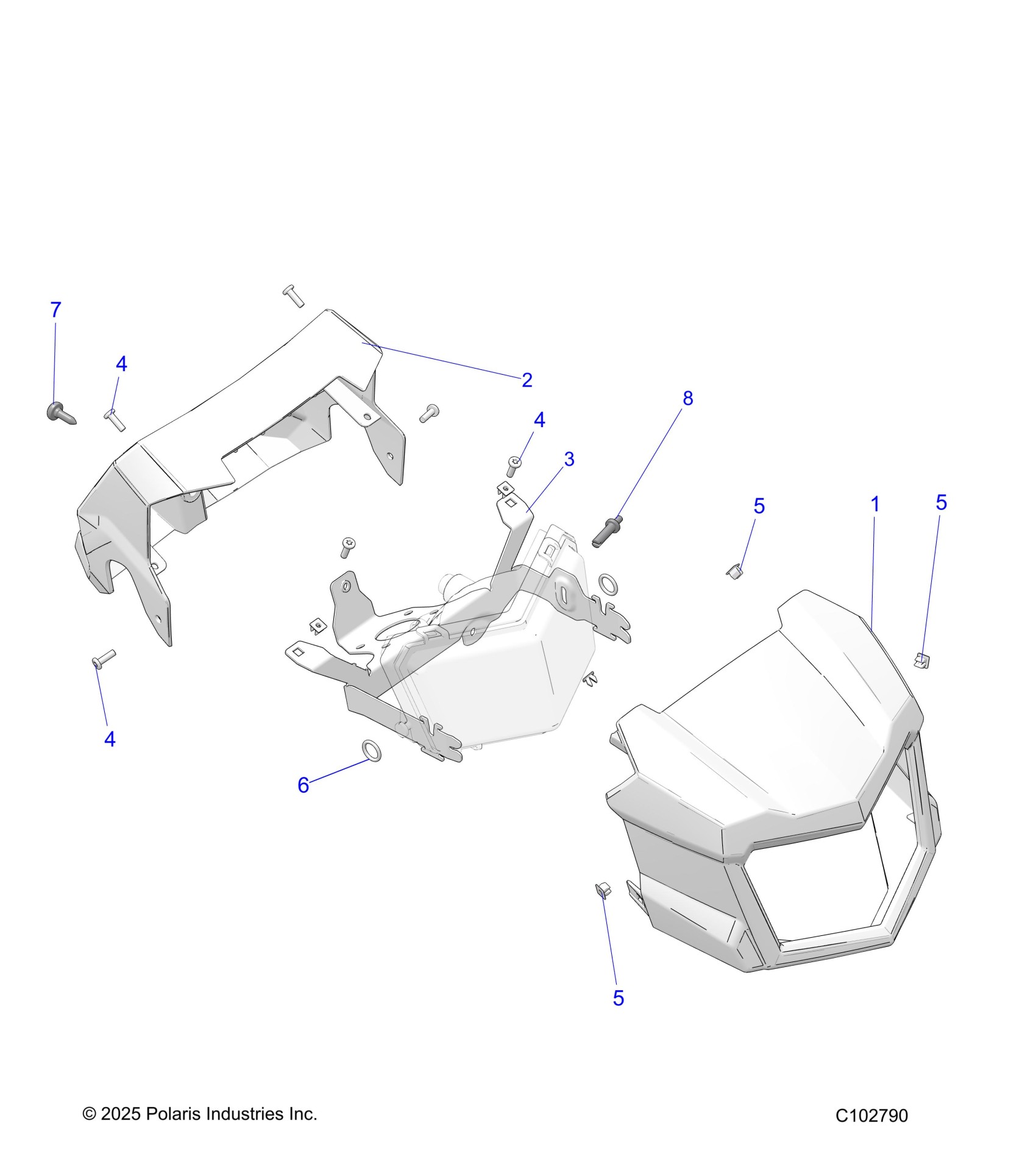 7
4
2
8
4
3
5
1
5
4
6
5
© 2025 Polaris Industries Inc.
C102790