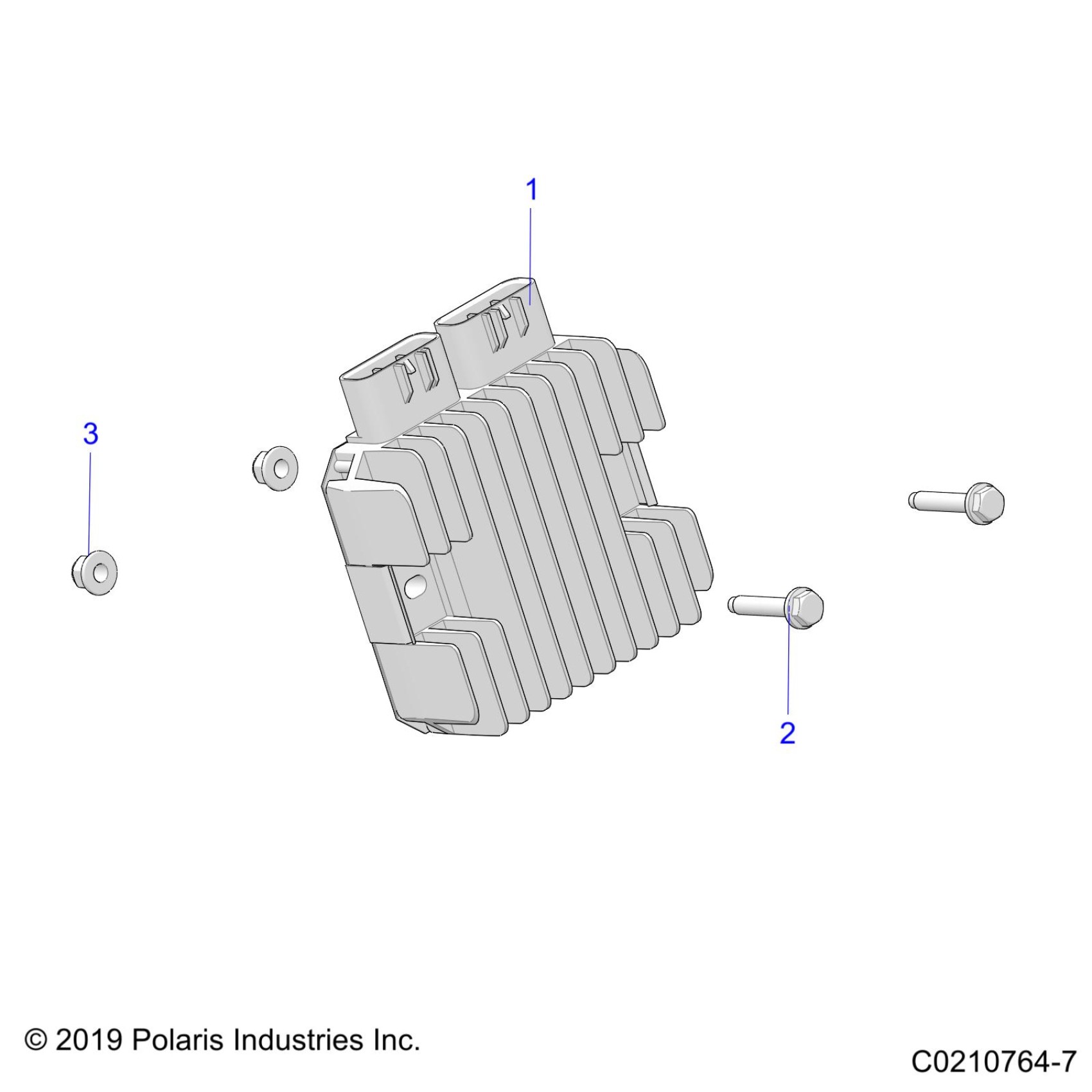 1

3

2

© 2019 Polaris Industries Inc.

C0210764-7