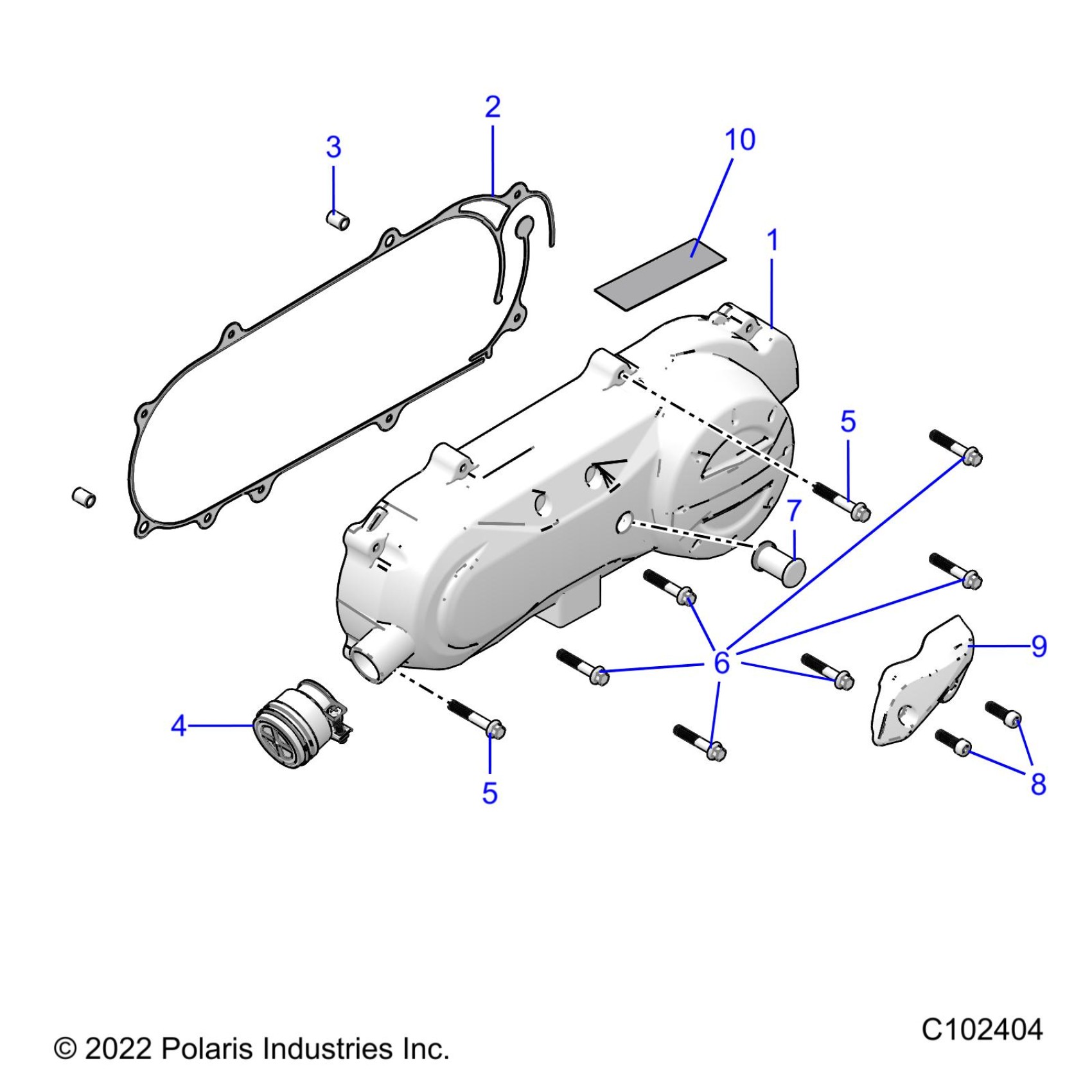 2
3
10
1
5
7
6
9
4
5
8

C102404
© 2022 Polaris Industries Inc.