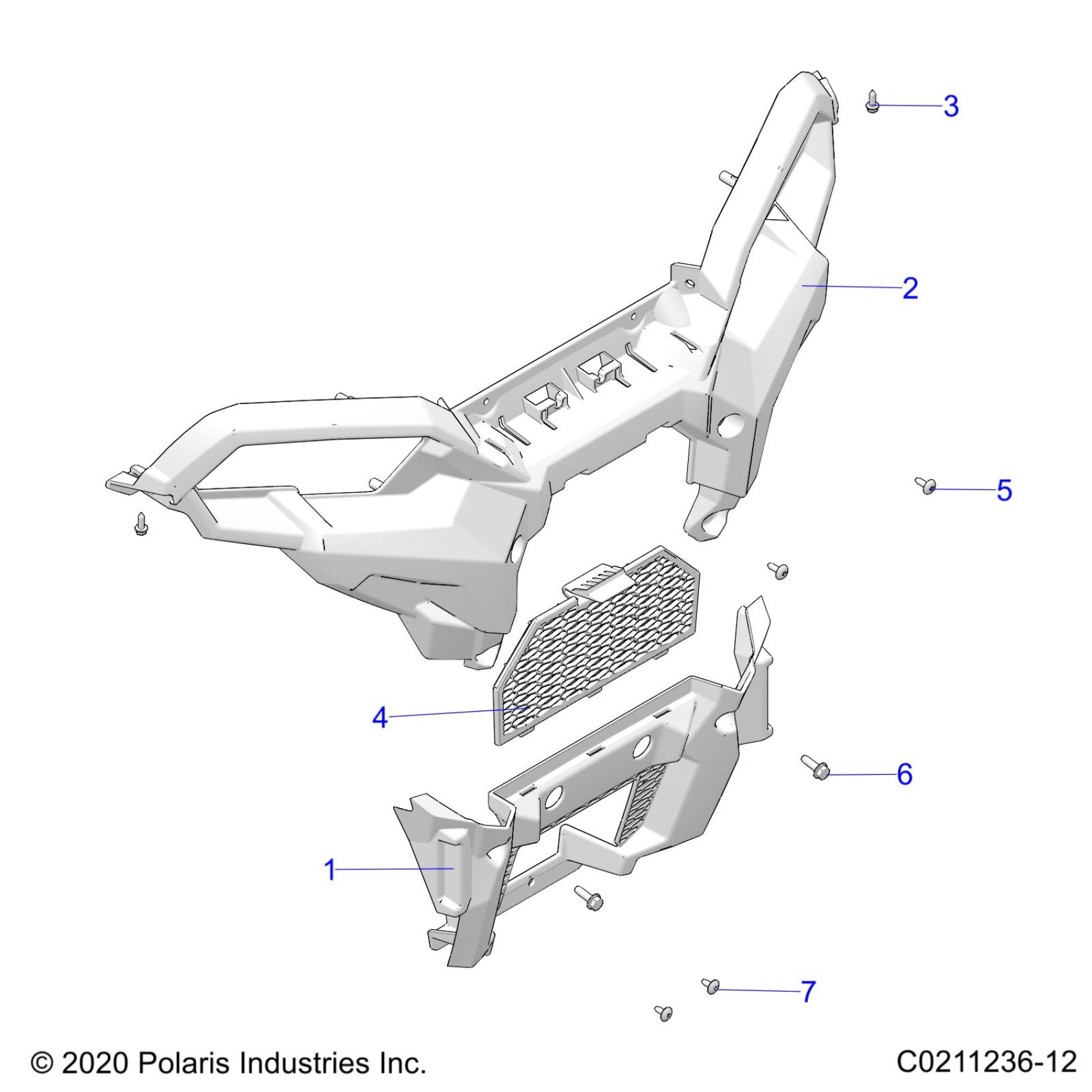 3

2

5

4

6

1

7

© 2020 Polaris Industries Inc.

C0211236-12