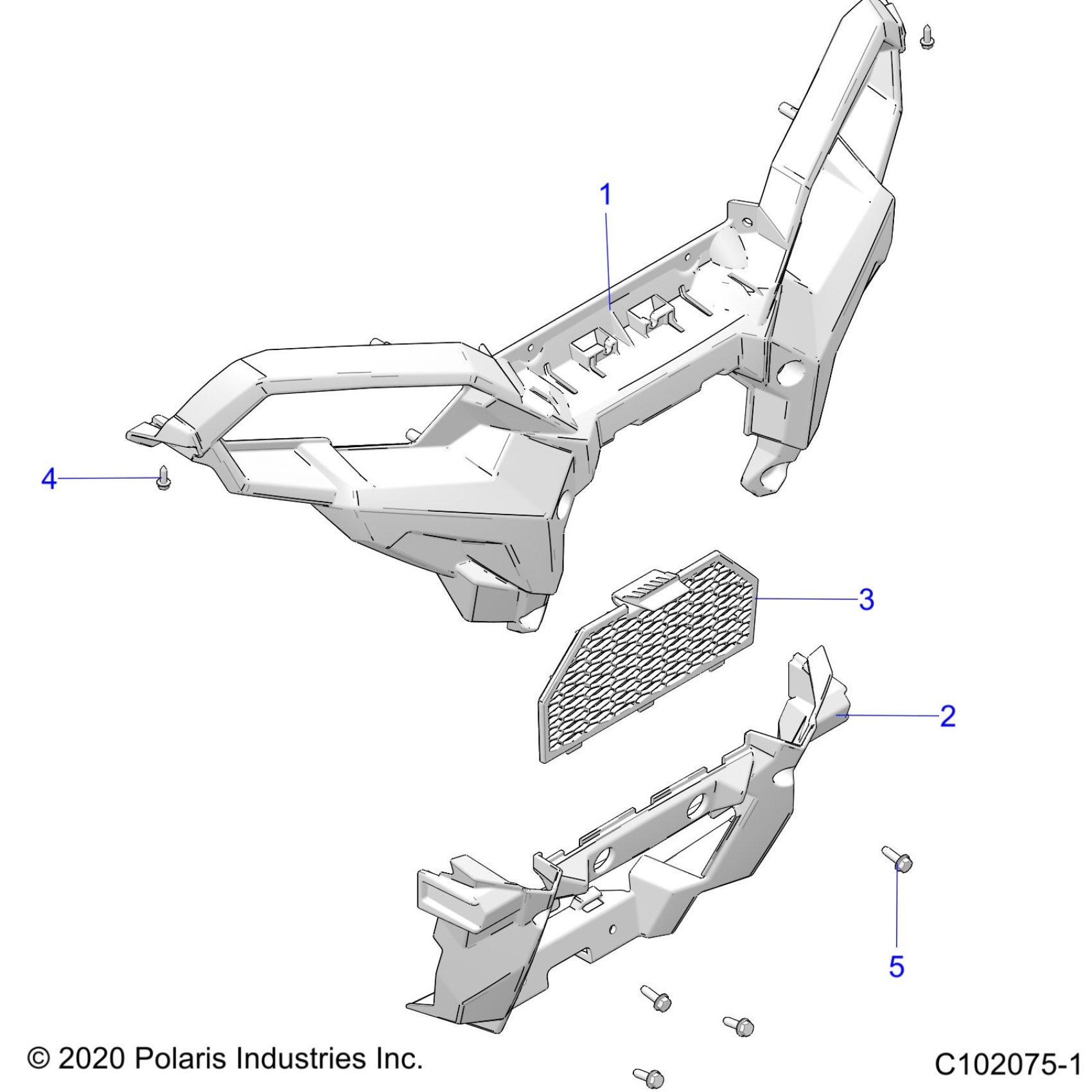 1

4

3

2

5

© 2020 Polaris Industries Inc.

C102075-1