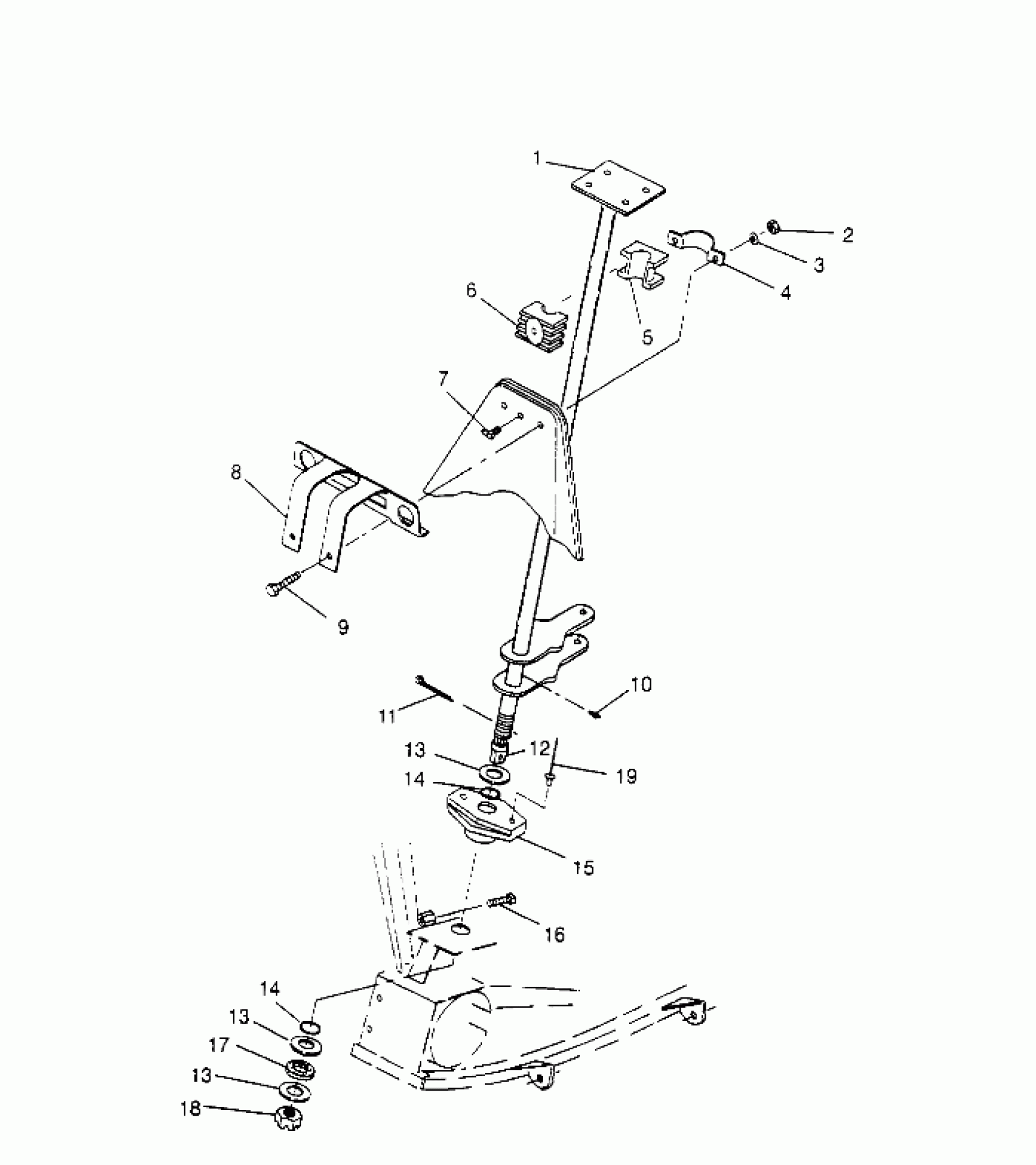 1
2
3
4
5
6
7
8
9
10
11
12
13
19
14
15
16
14
13
17
13
18