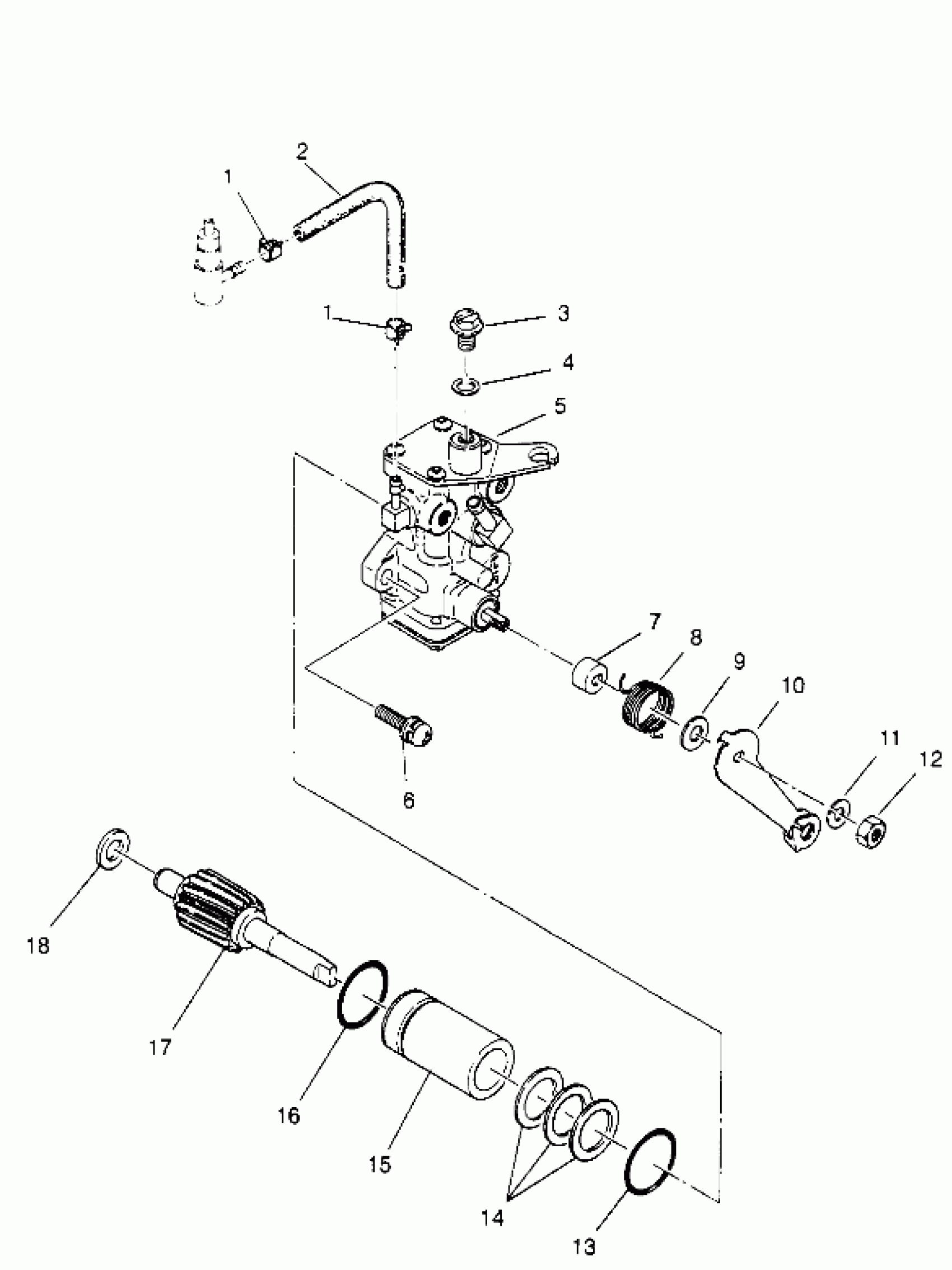 2
1
1
3
4
5
7
8
9
10
11
12
6
18
17
16
15
14
13