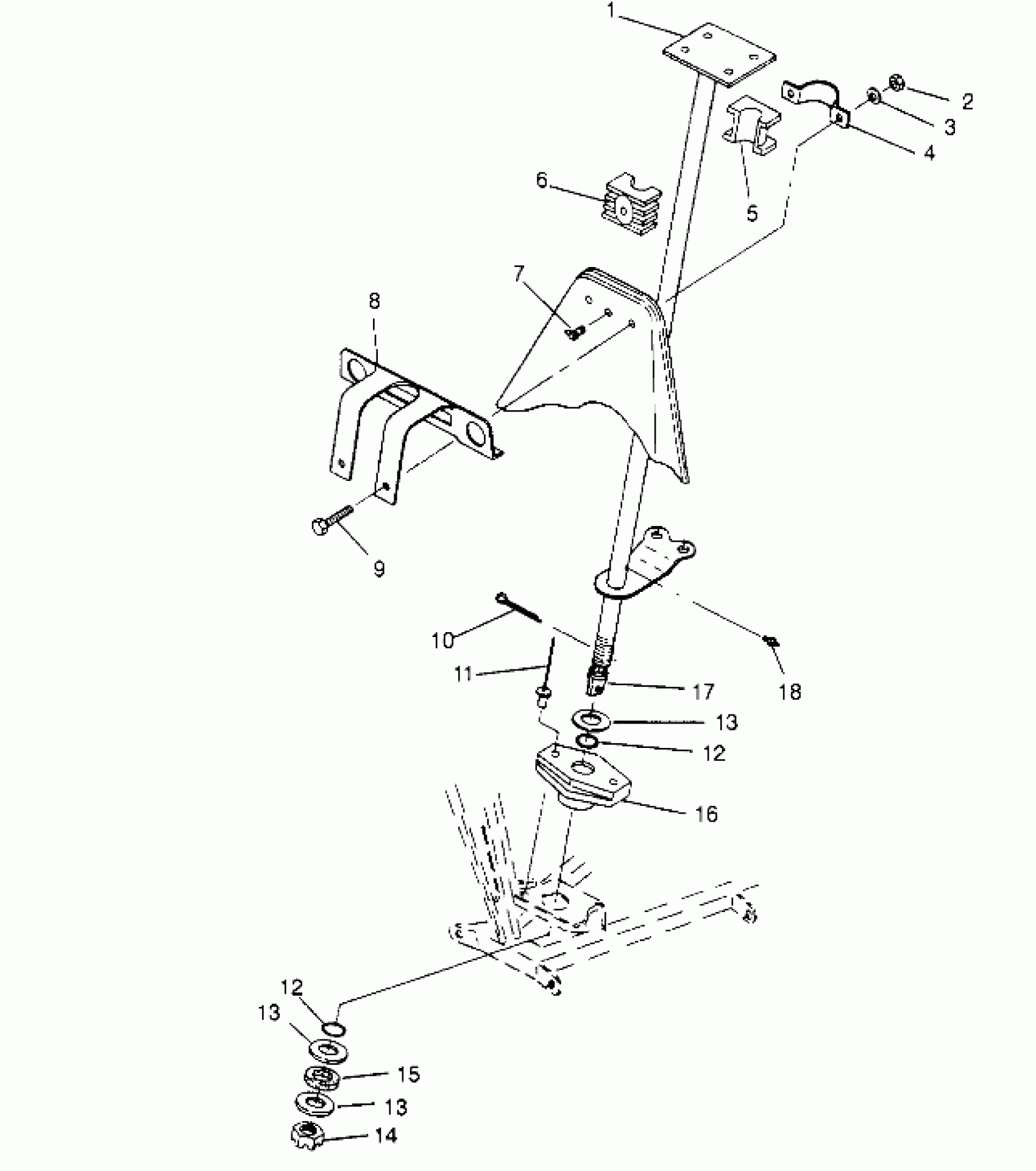 1
2
3
4
5
6
7
8
9
10
11
17
18
13
12
16
12
13
15
13
14