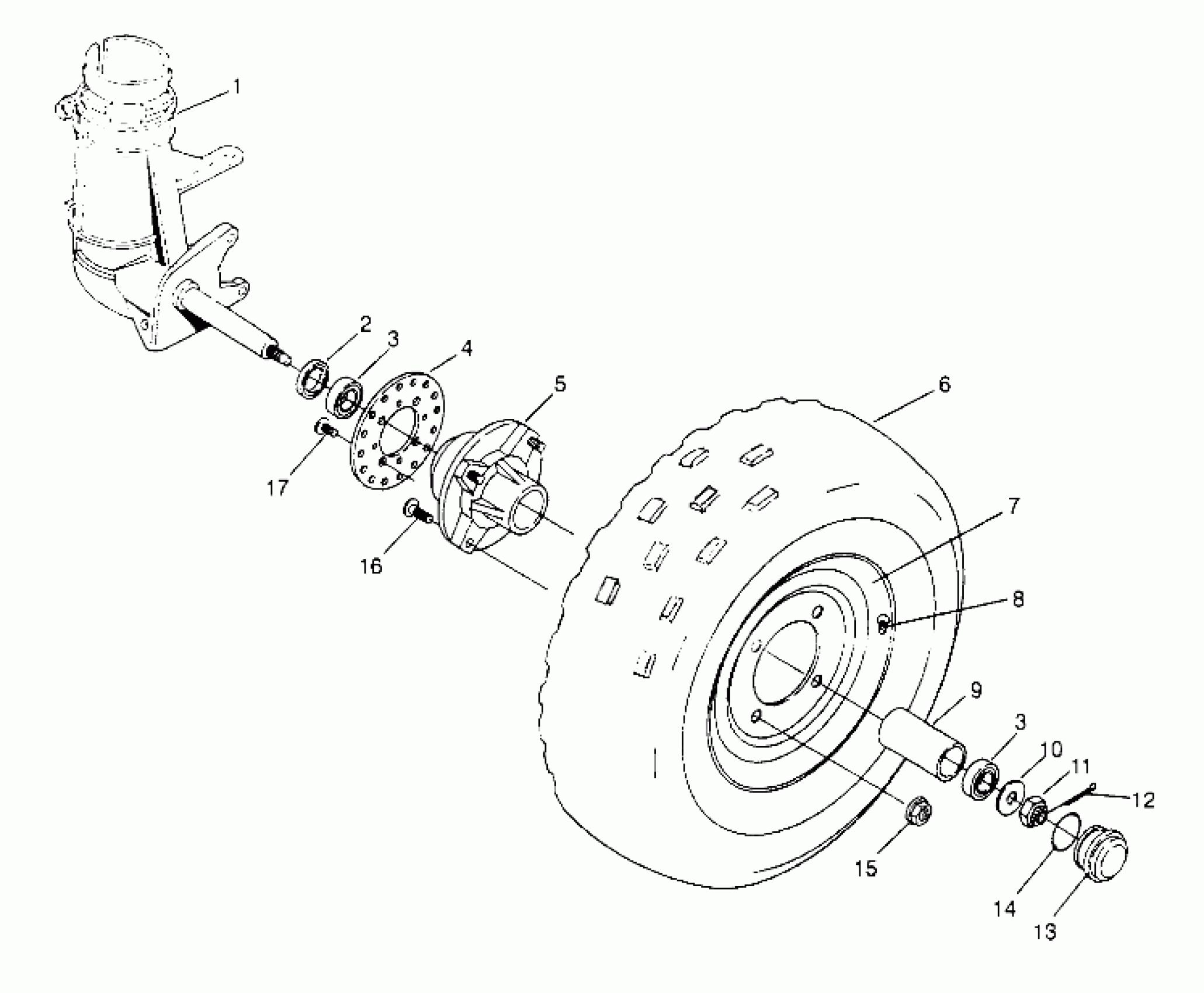 1
2
3
4
5
6
17
16
7
8
9
3
10
11
12
15
14
13