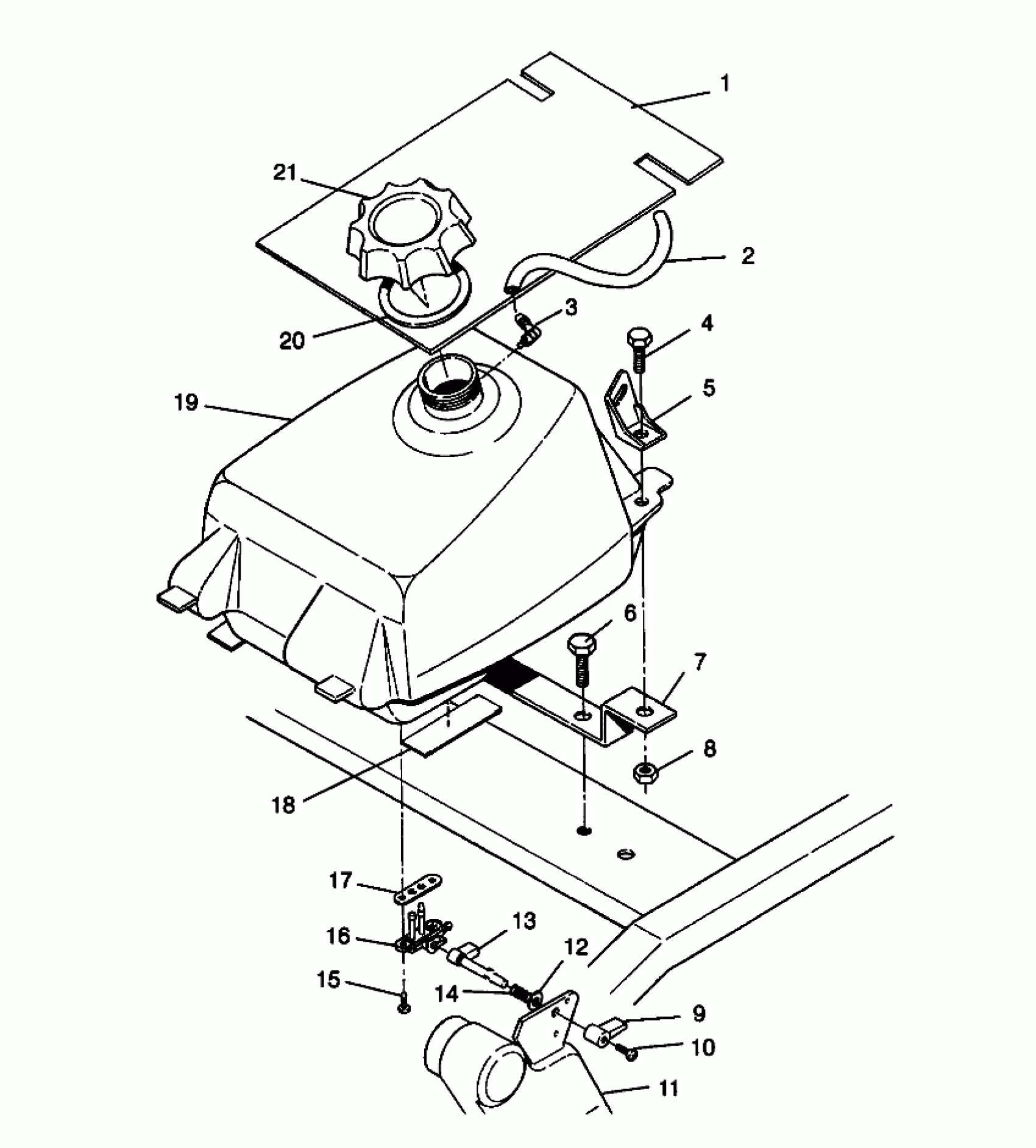 1
21
2
20
3
4
5
19
6
7
8
18
17
13
16
12
15
14
9
10
11