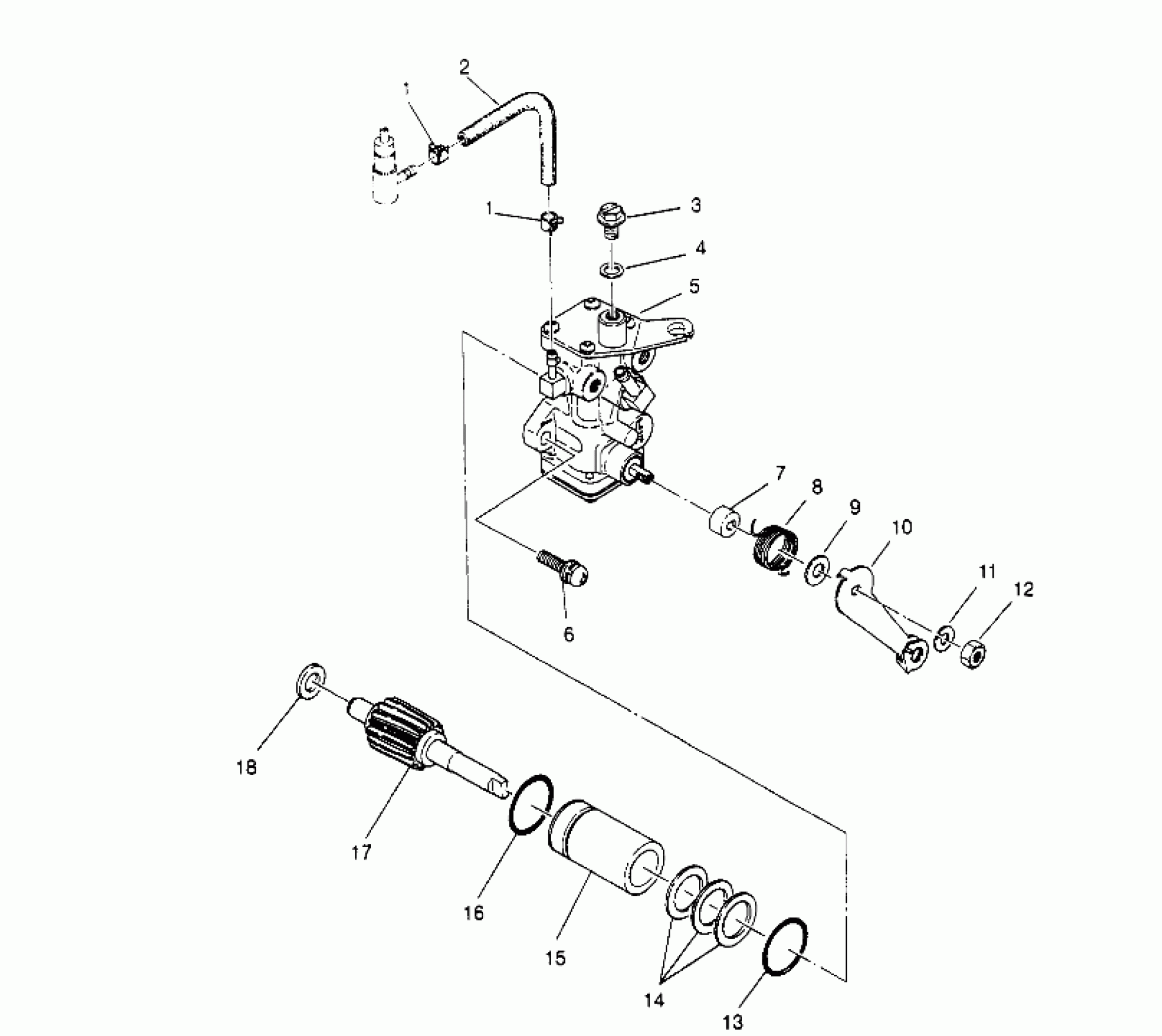 2
1
1
3
4
5
7
8
9
10
11
12
6
18
17
16
15
14
13