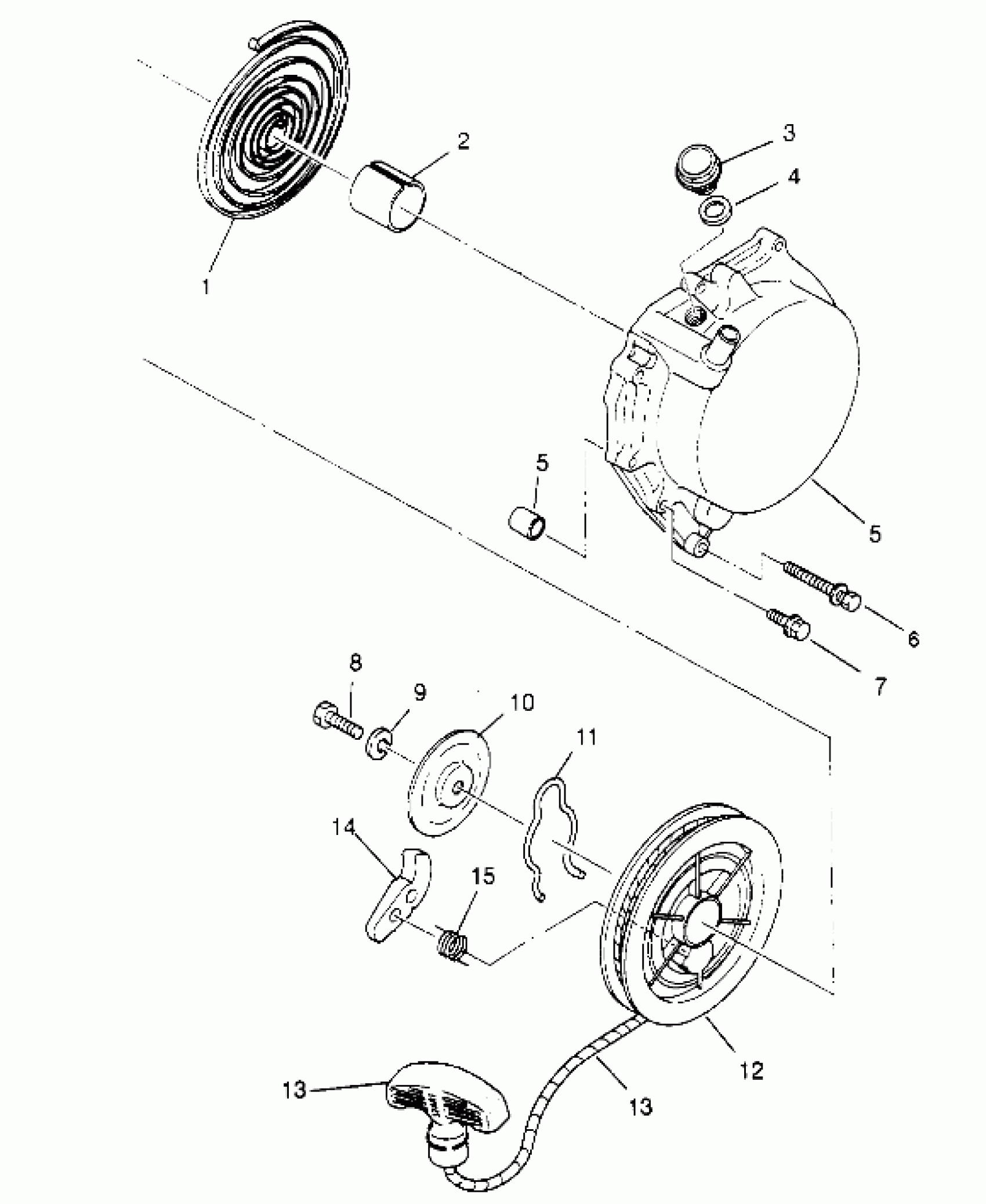 2
3
4
1
5
5
6
7
8
9
10
11
14
15
12
13
13