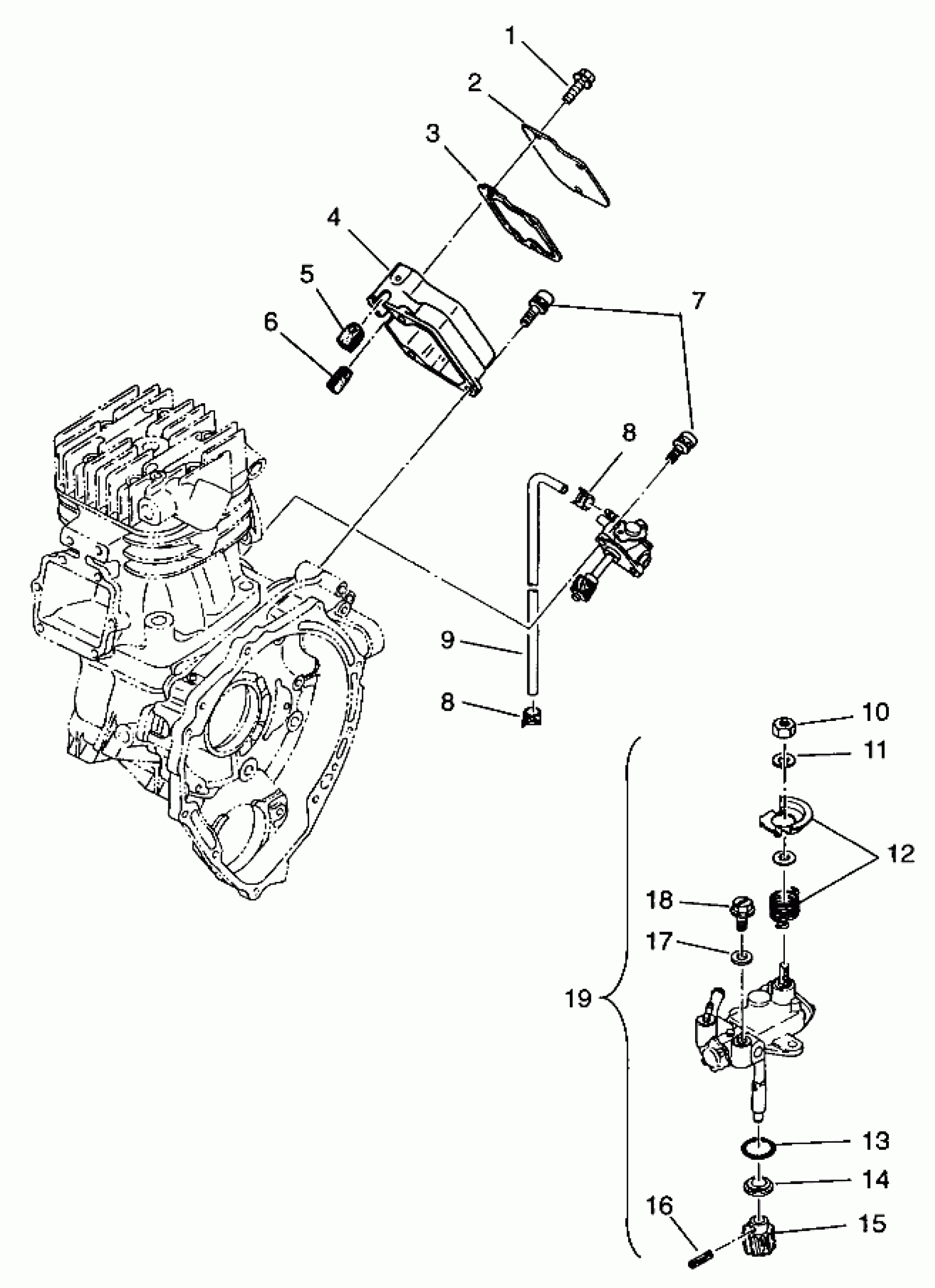 1
2
3
4
5
6
7
8
9
8
10
11
12
18
17
19
13
14
16
15