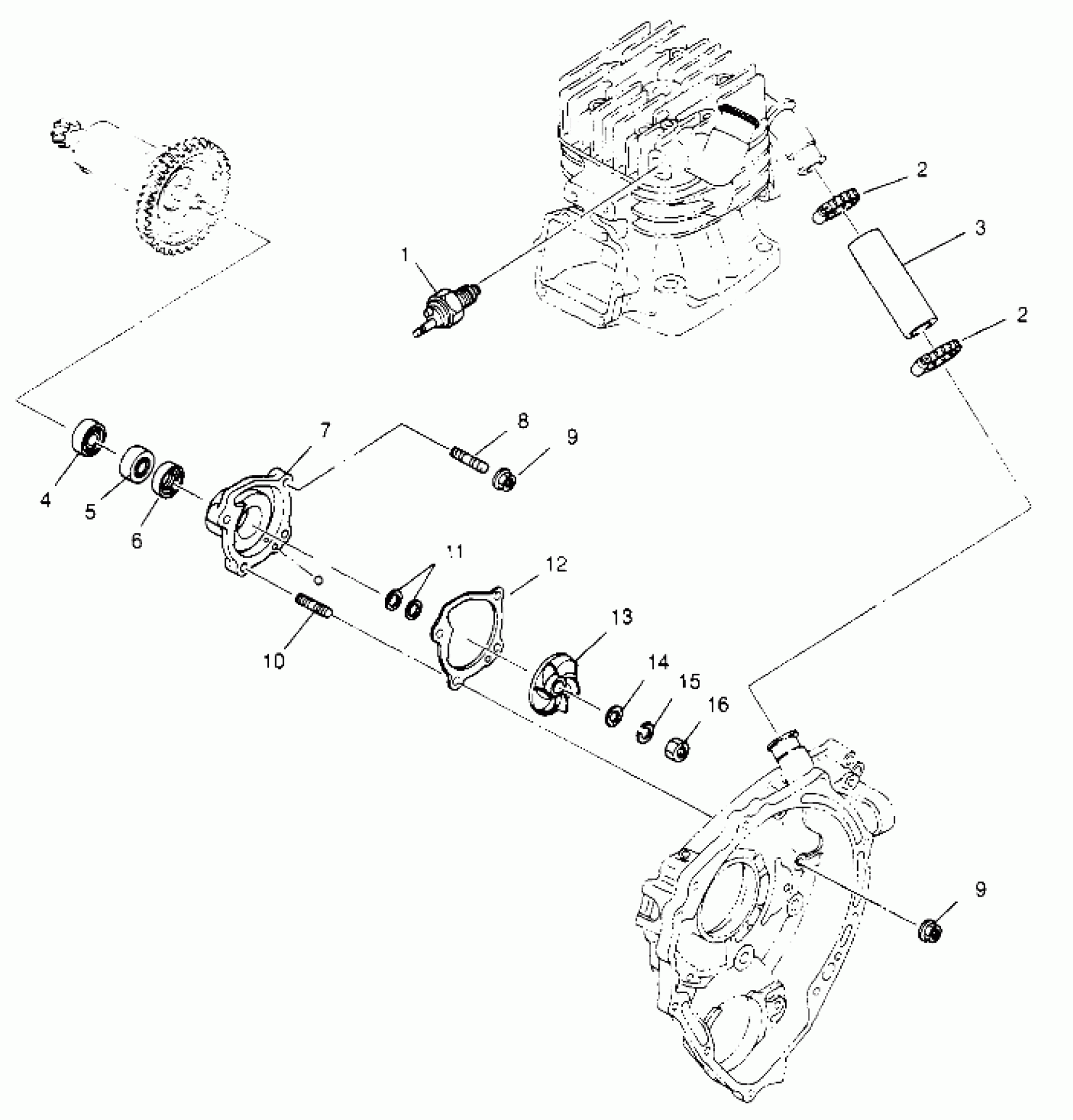 2
3
1
2
7
8
9
4
5
6
11
12
13
10
14
15
16
9