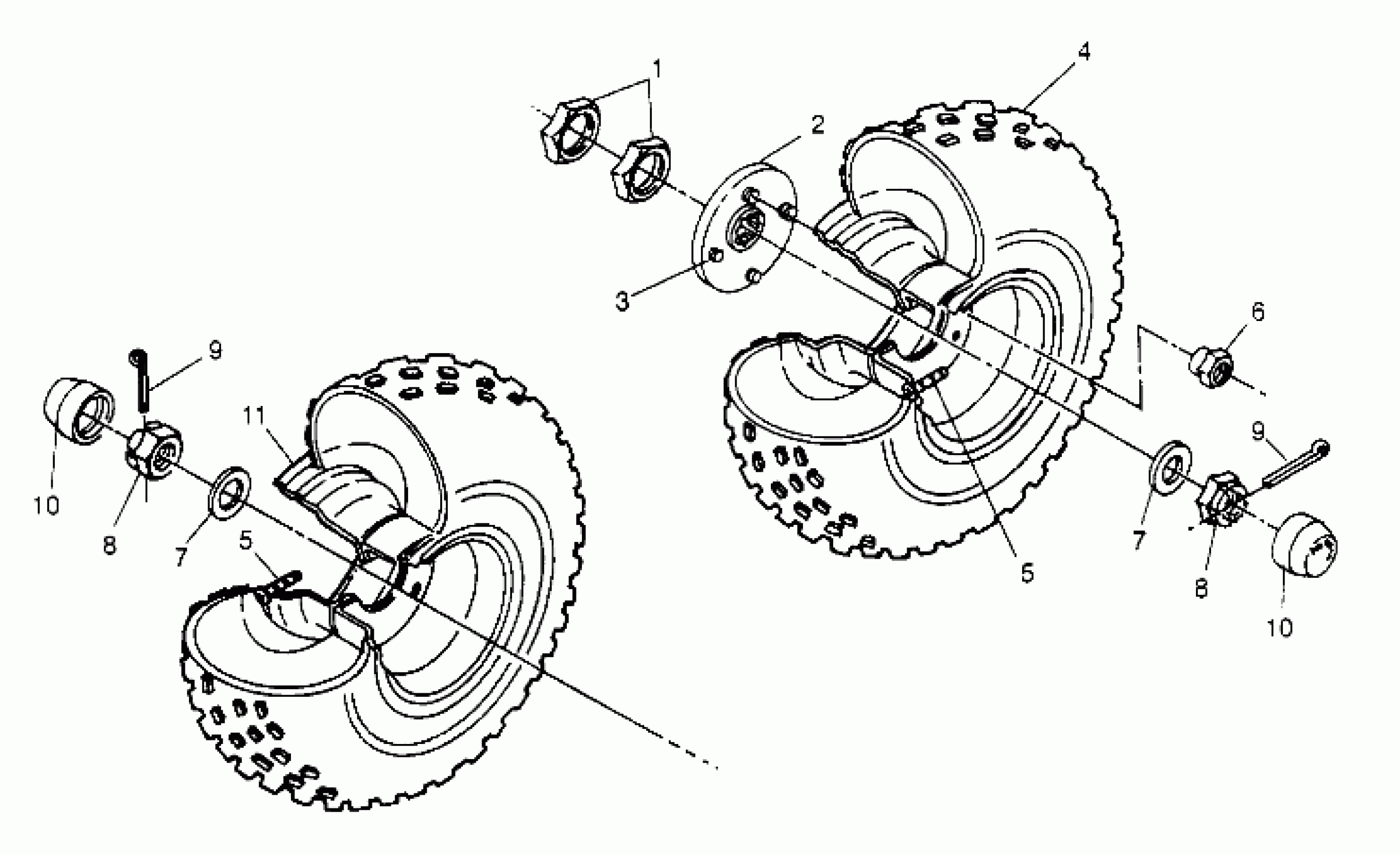 1
4
2
3
6
9
9
11
10
8
7
5
7
5
8
10