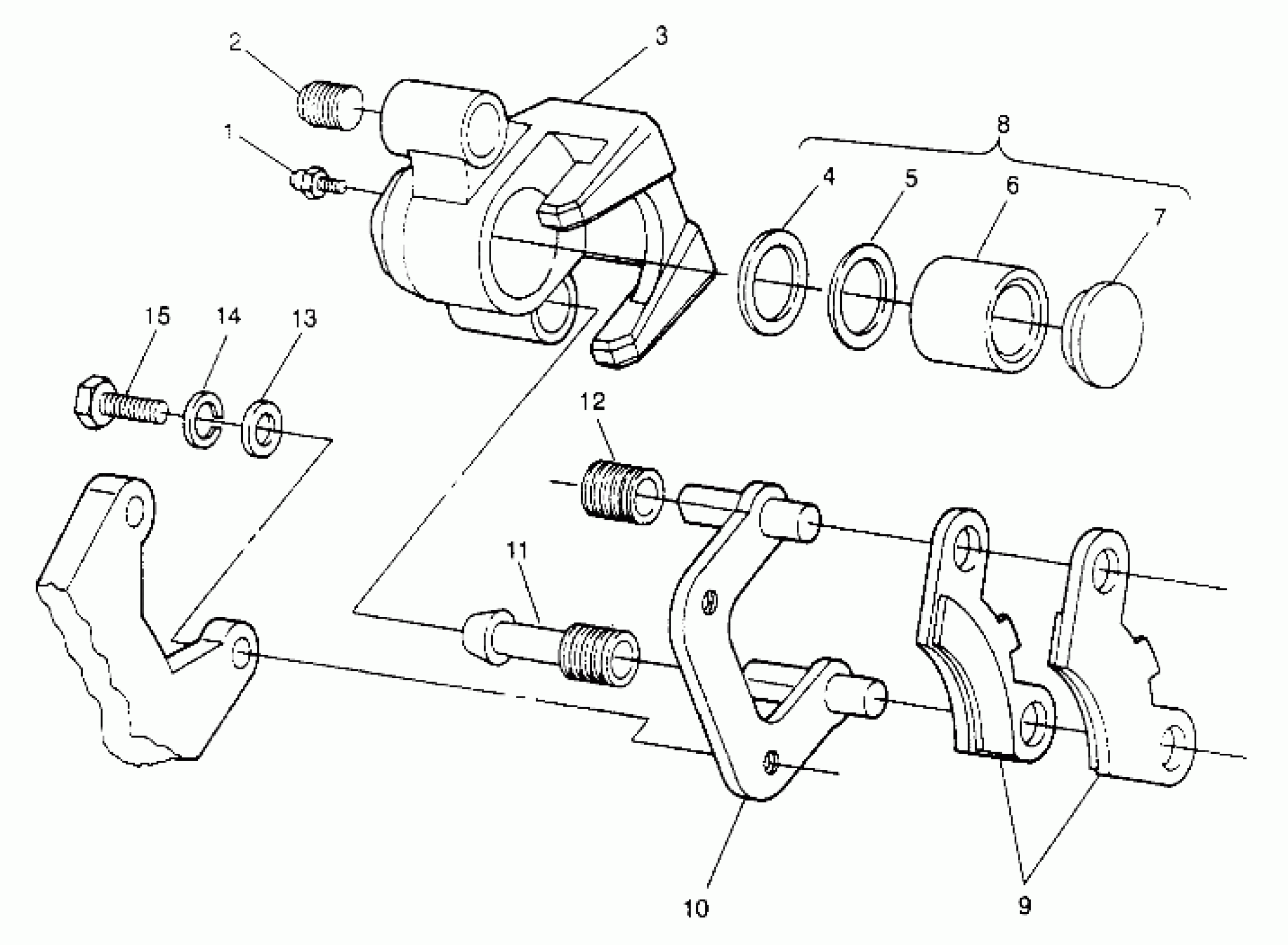 2
3
1
8
4
5
6
7
15
14
13
12
11
10
9