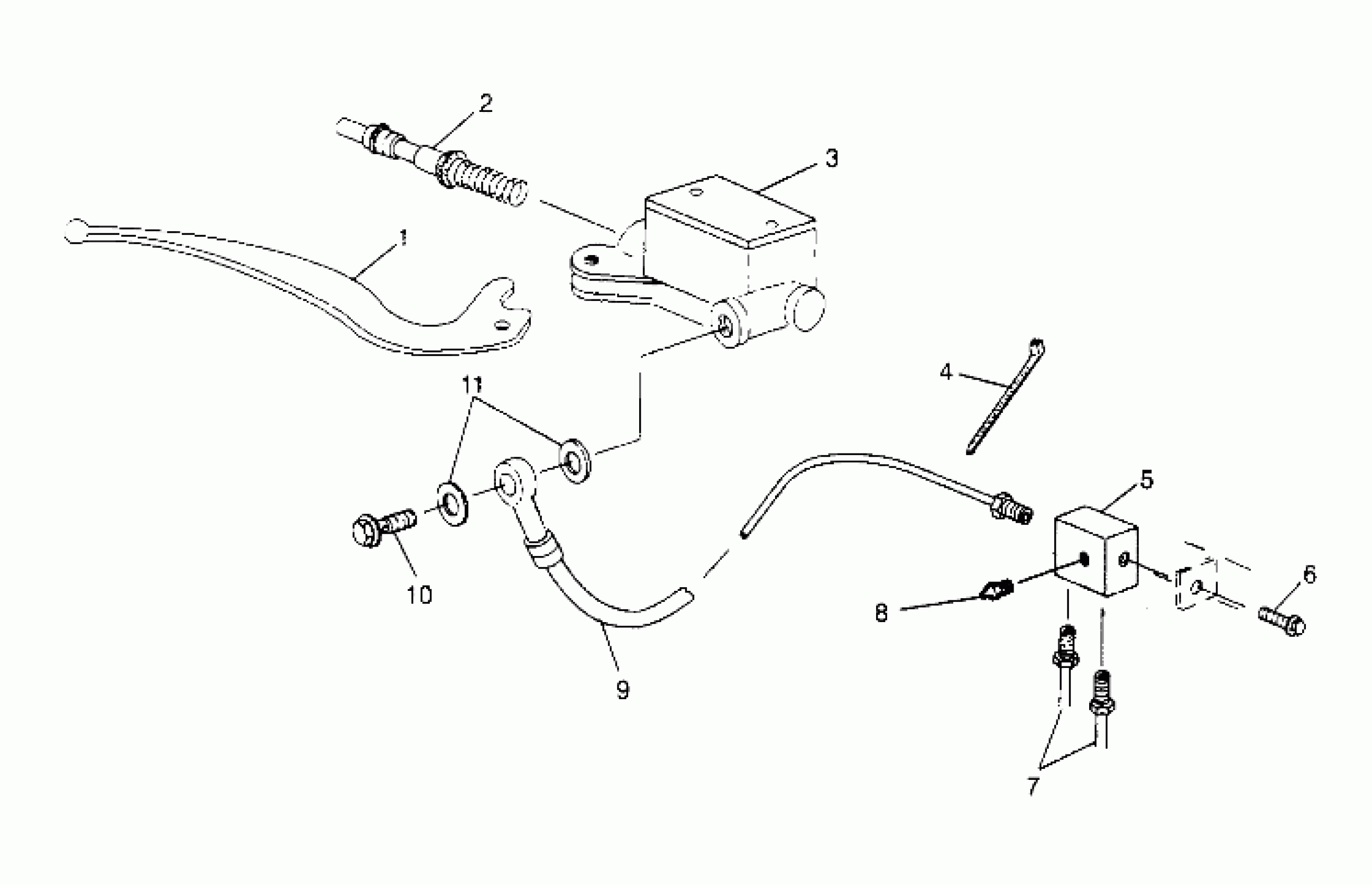 2
3
1
4
11
5
10
6
8
9
7