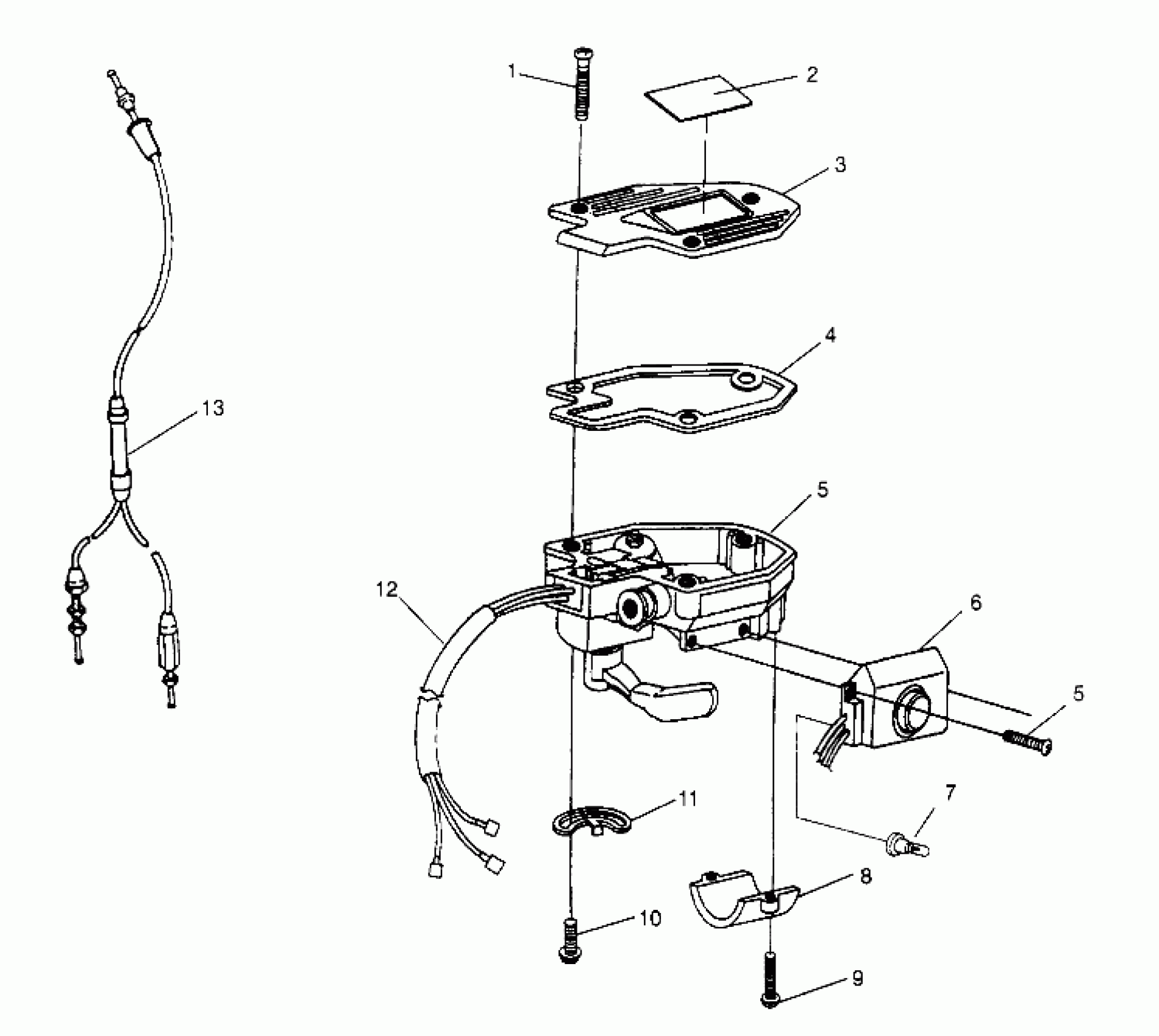 1
2
3
4
13
5
12
6
5
11
7
8
10
9