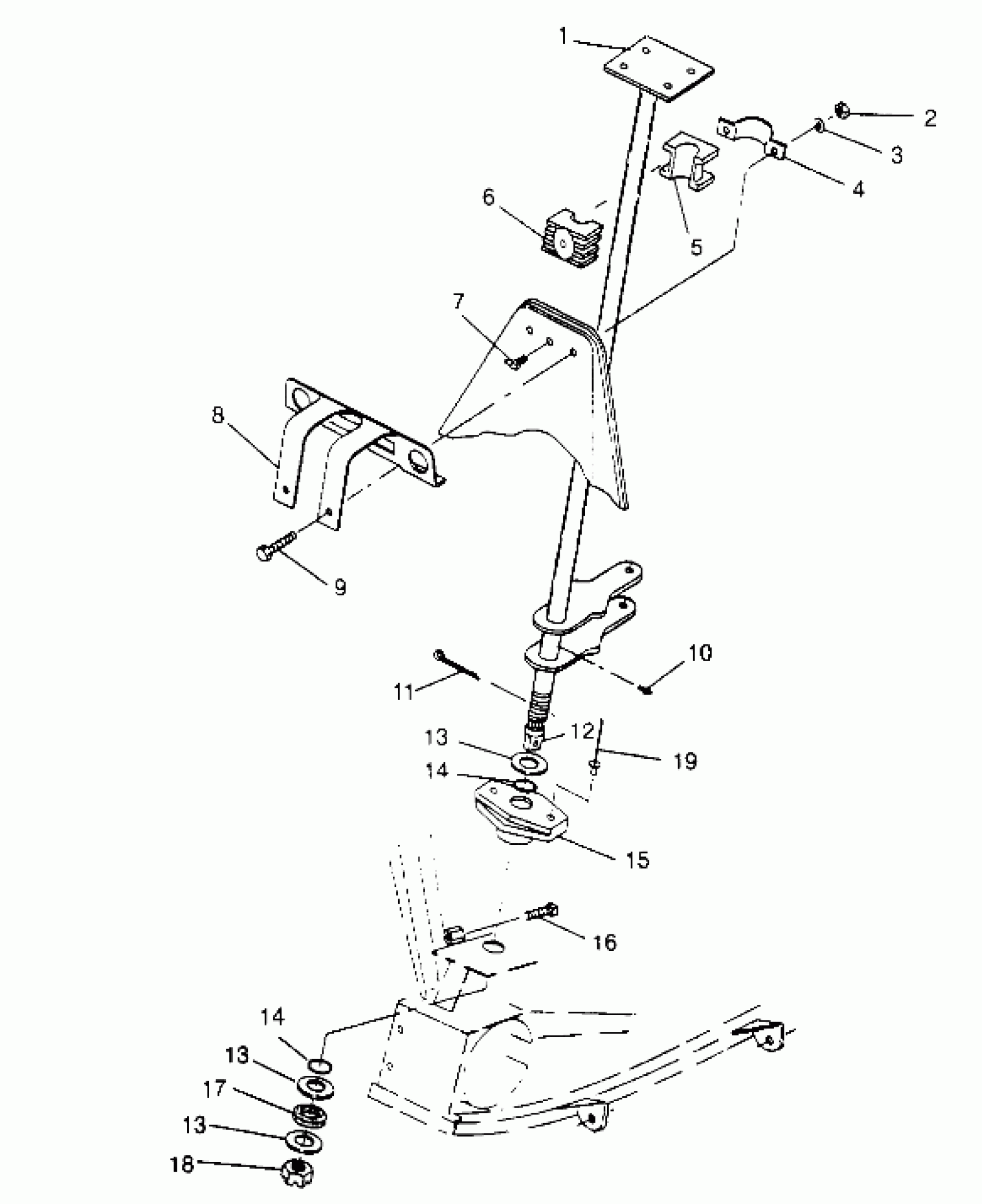 1
2
3
4
6
5
7
8
9
10
11
12
13
19
14
15
16
14
13
17
13
18