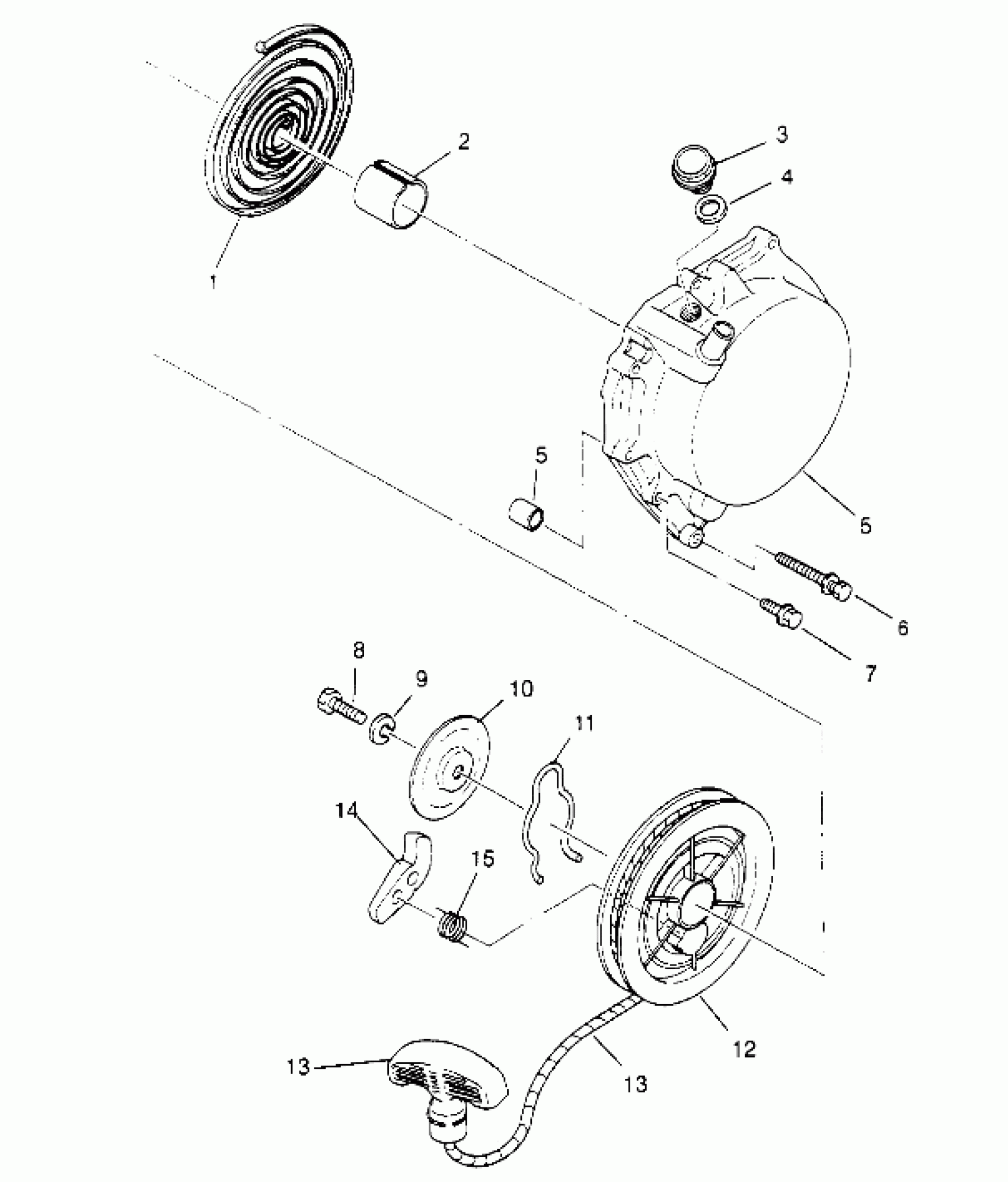 2
3
4
1
5
5
6
7
8
9
10
11
14
15
12
13
13