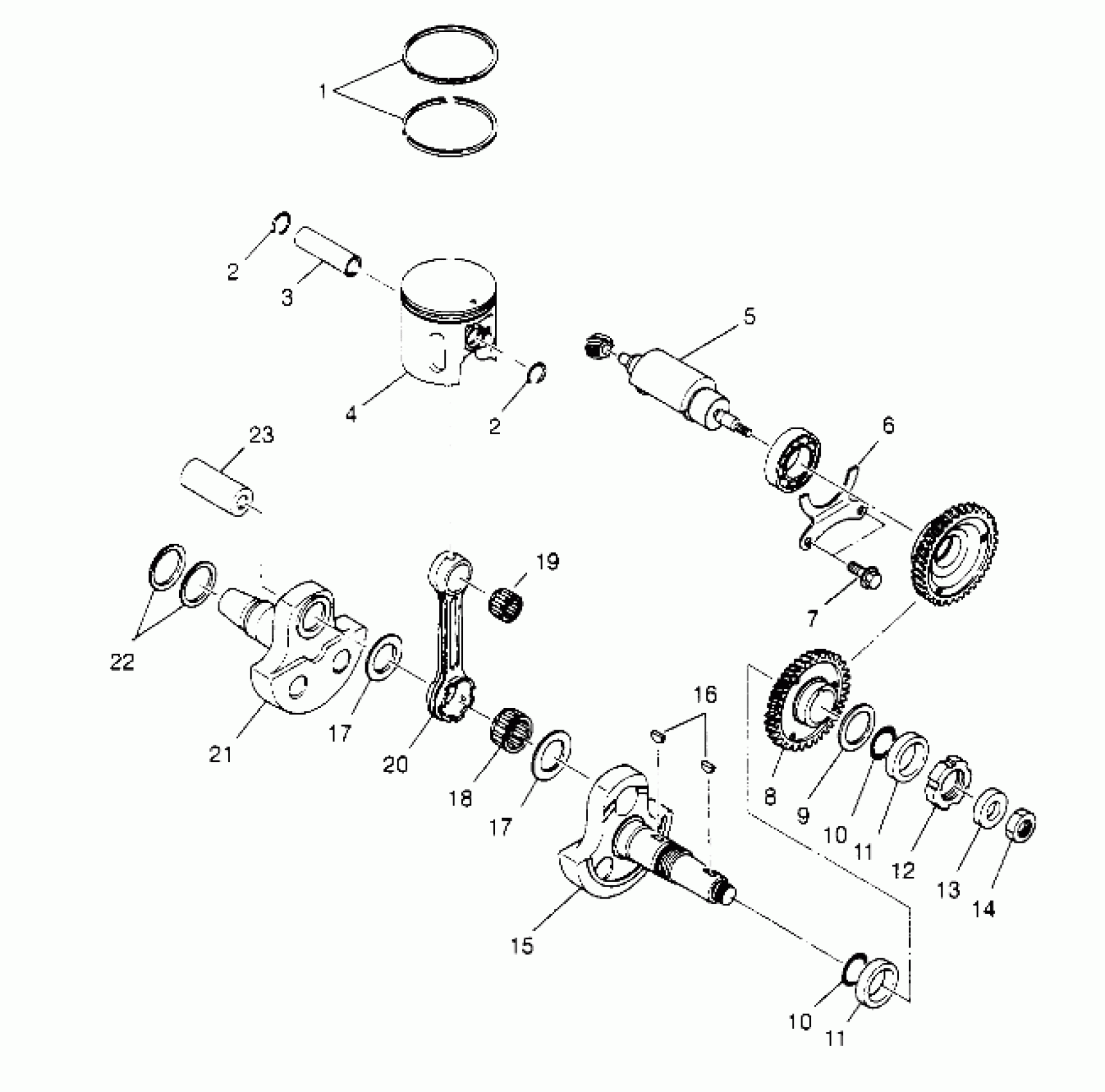 1
2
3
4
2
5
6
23
19
7
22
21
17
20
18
17
16
8
9
10
11
12
13
14
15
10
11