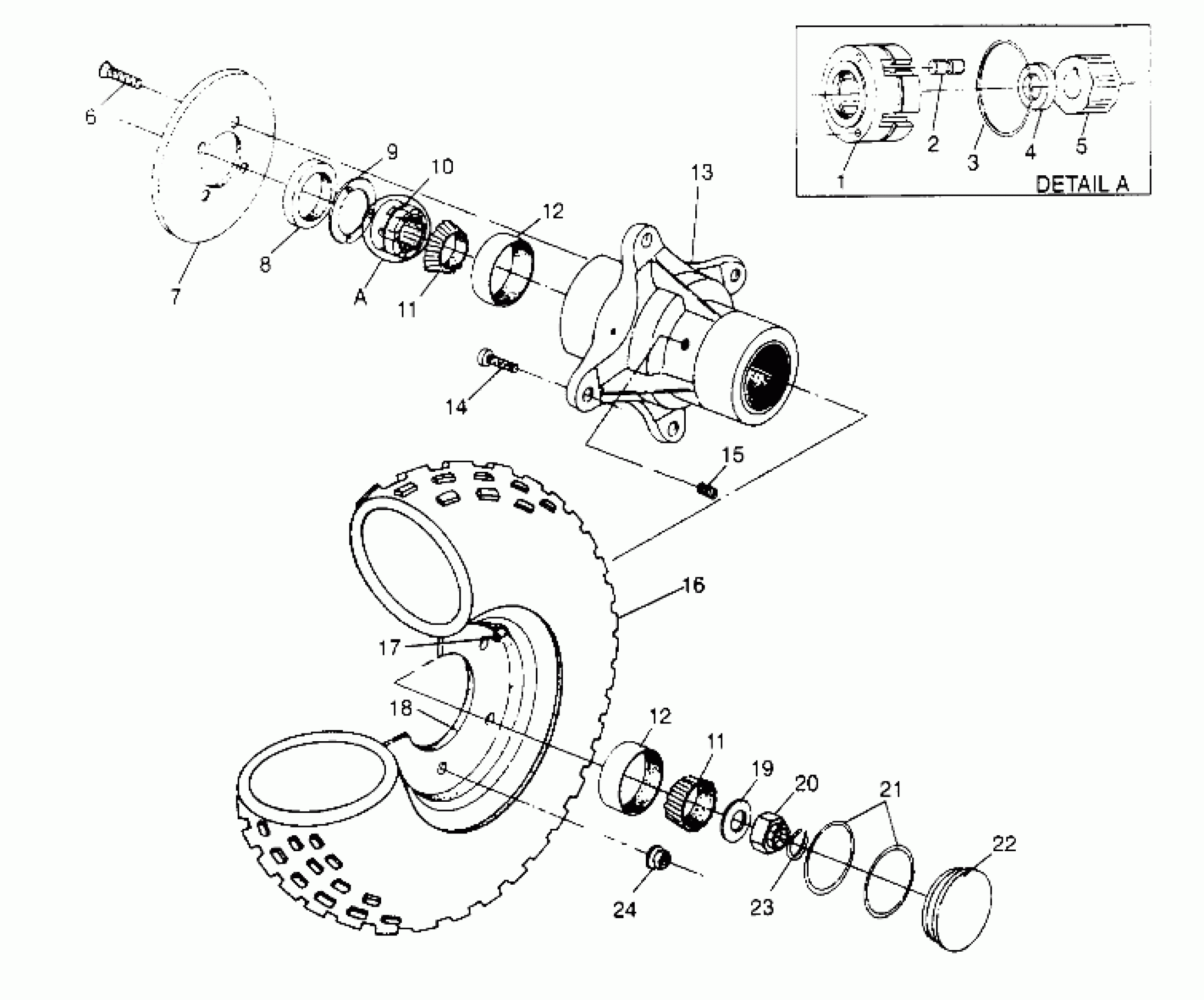 1
2
3
4
5
DETAIL A
6
7
8
9
10
A
11
12
13
14
15
16
17
18
12
11
19
20
21
22
23
24