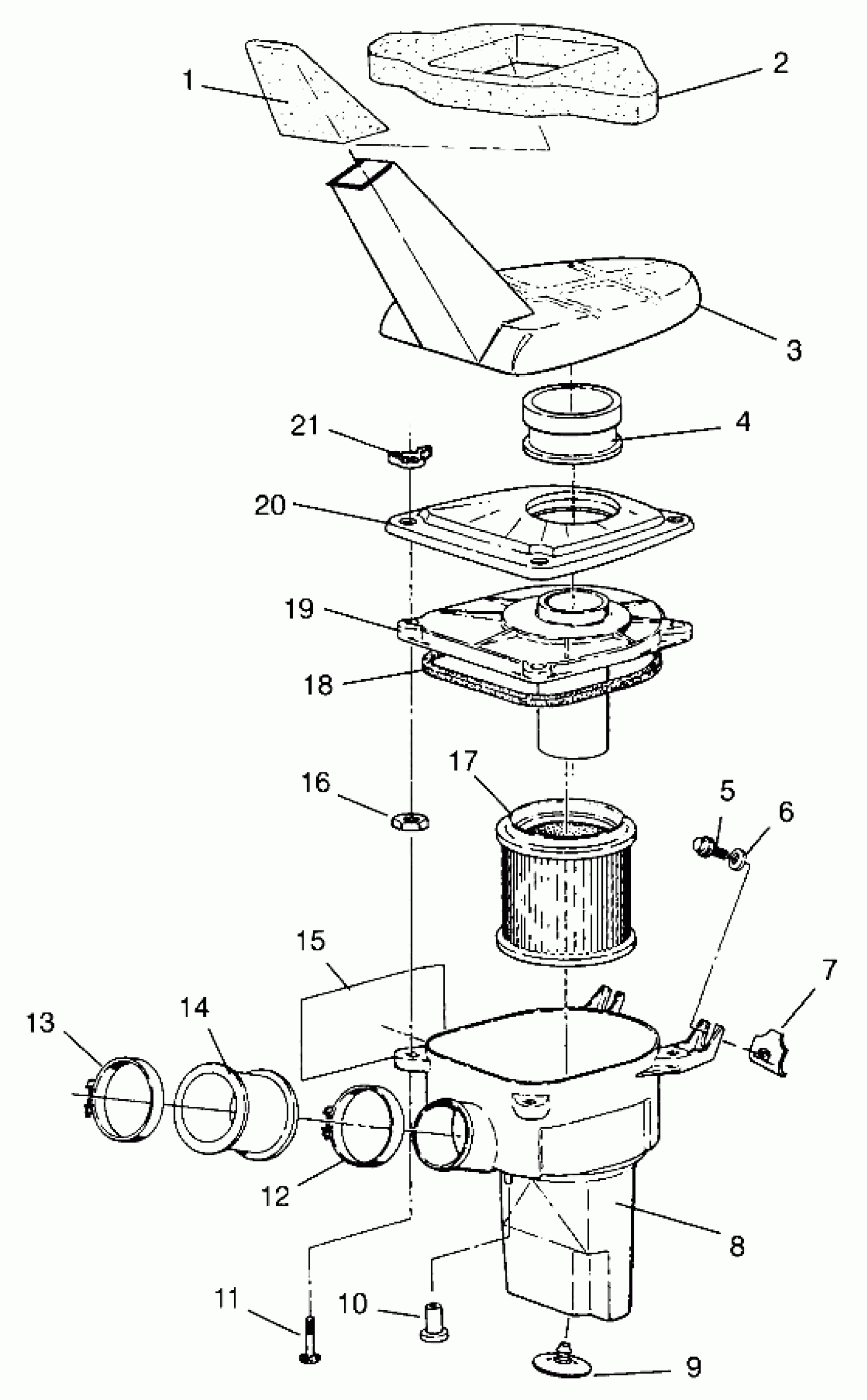 1
2
3
4
21
20
19
18
17
16
5
6
15
7
13
14
12
8
11
10
9