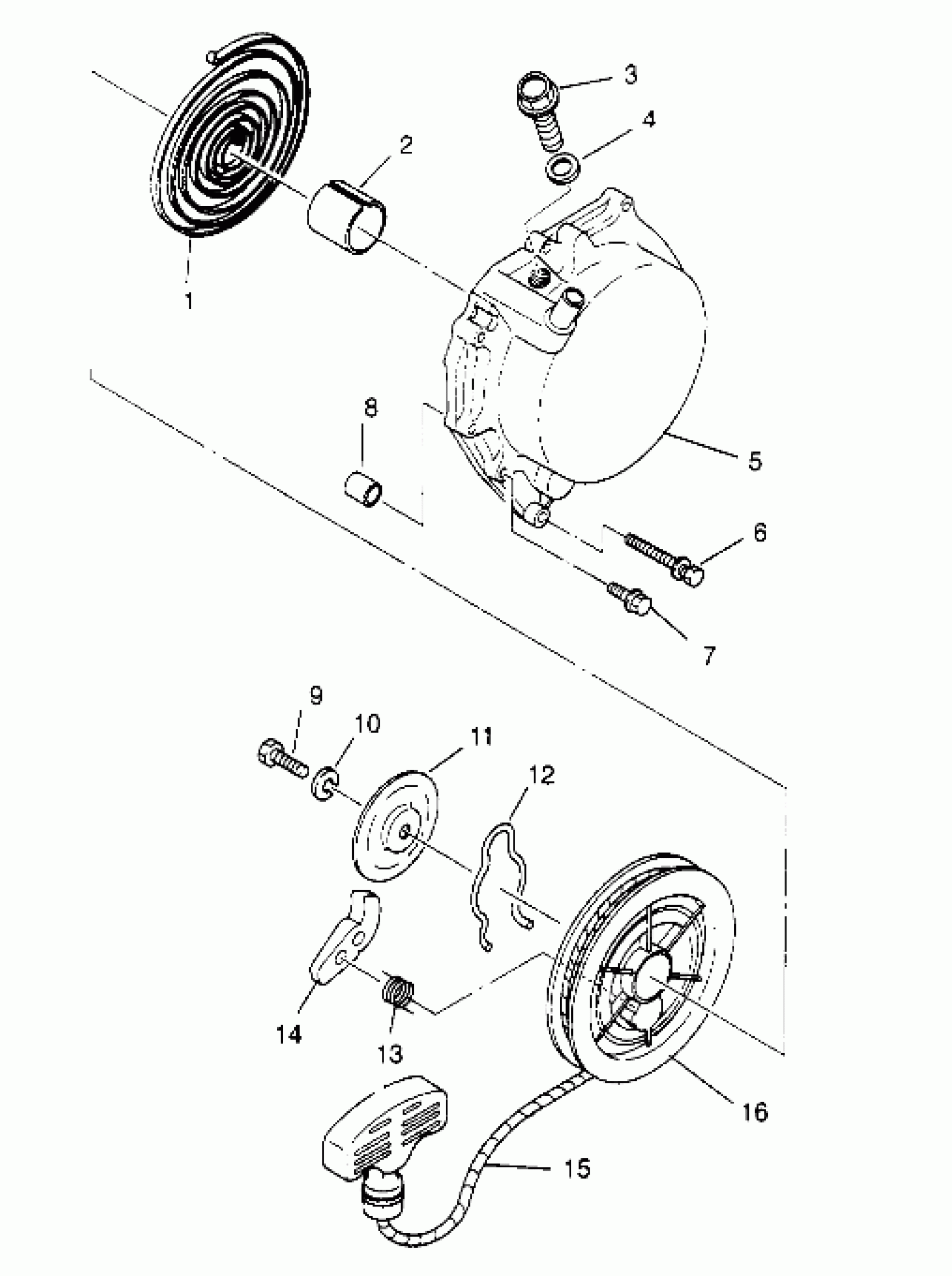 3
4
2
1
8
5
6
7
9
10
11
12
14
13
16
15