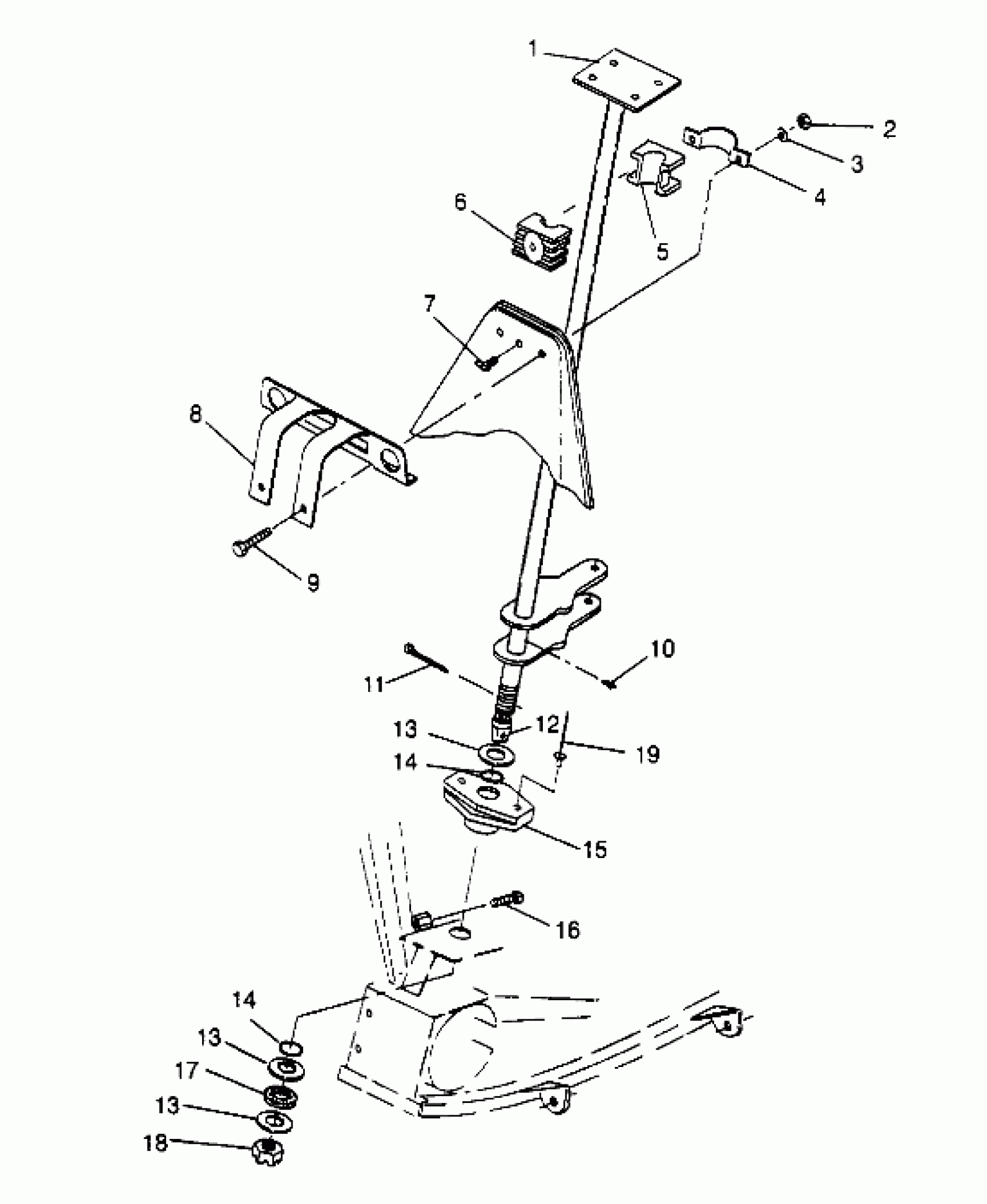 1
2
3
4
5
6
7
8
9
10
11
12
13
19
14
15
16
14
13
17
13
18