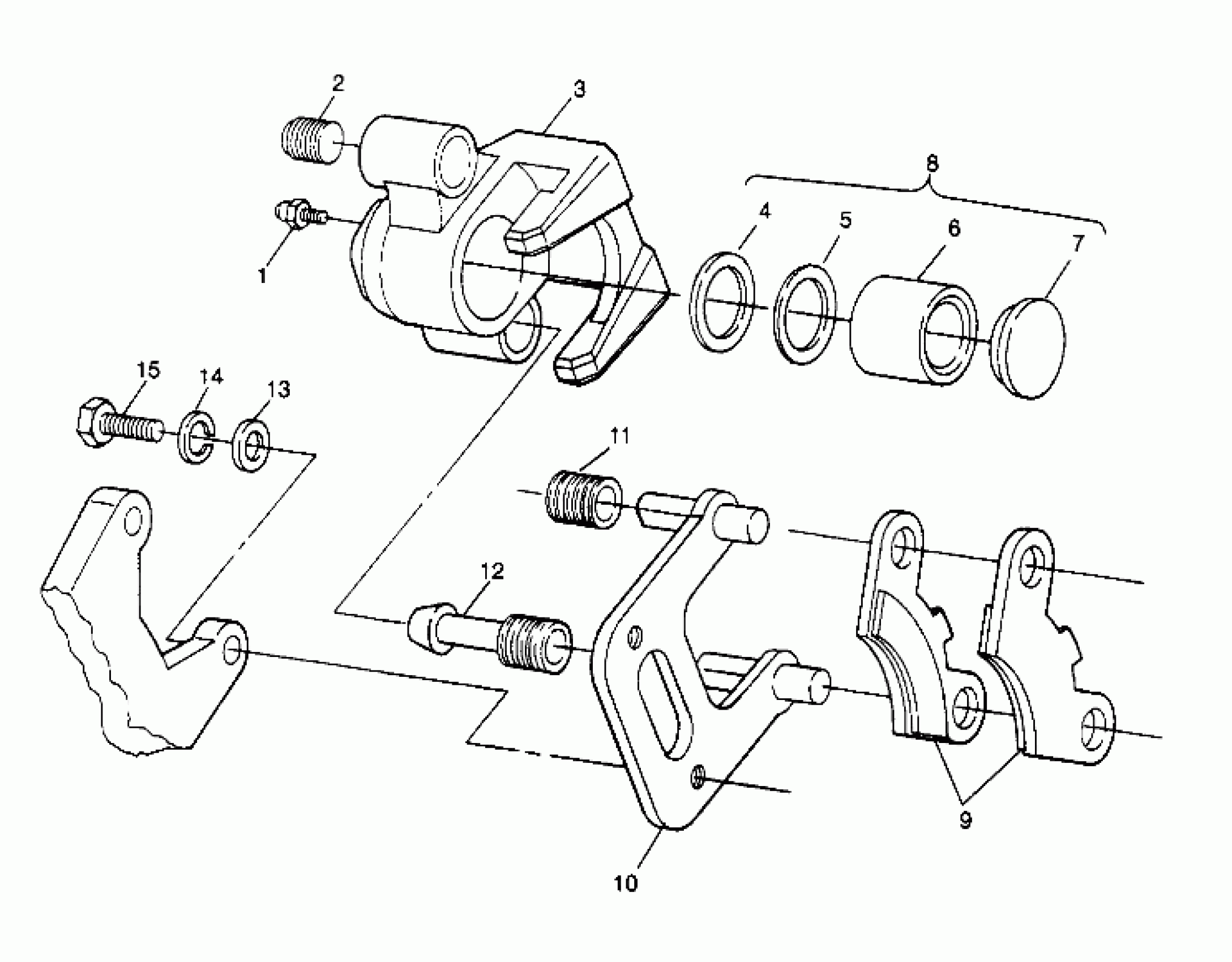 2
3
8
1
4
5
6
7
15
14
13
11
12
9
10