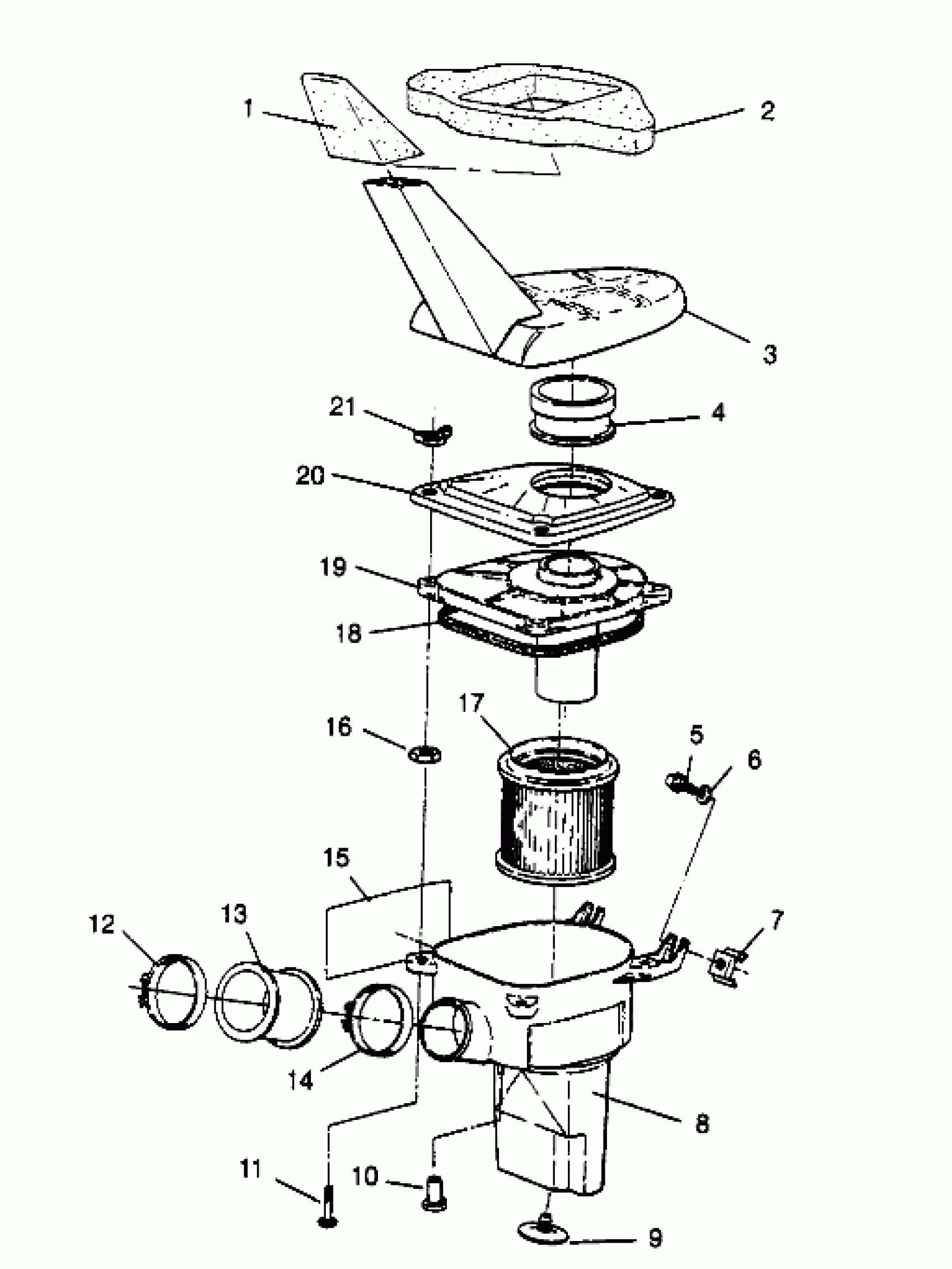 1
2
3
21
4
20
19
18
17
16
5
6
15
12
13
7
14
8
11
10
9