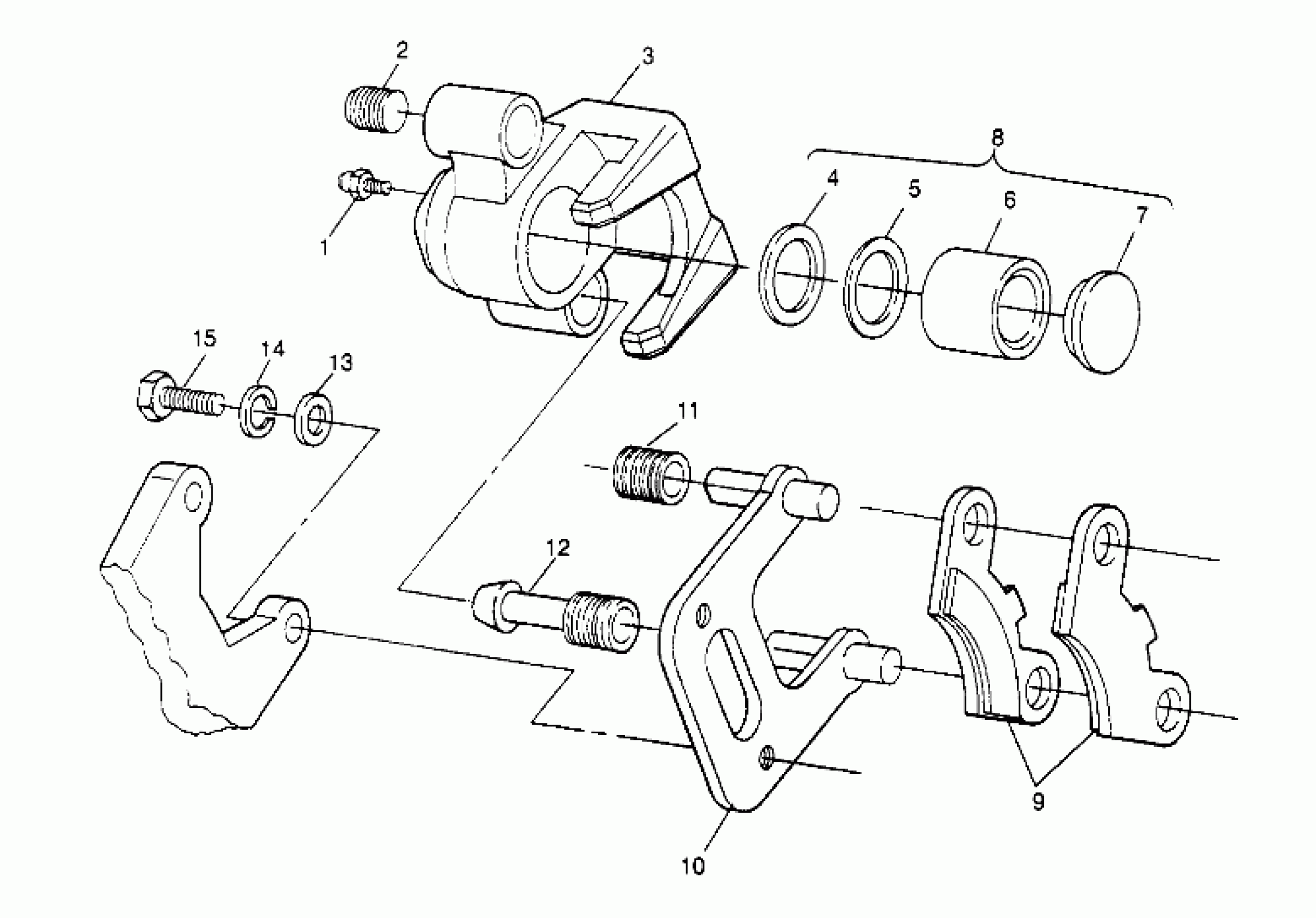 2
3
8
1
4
5
6
7
15
14
13
11
12
9
10