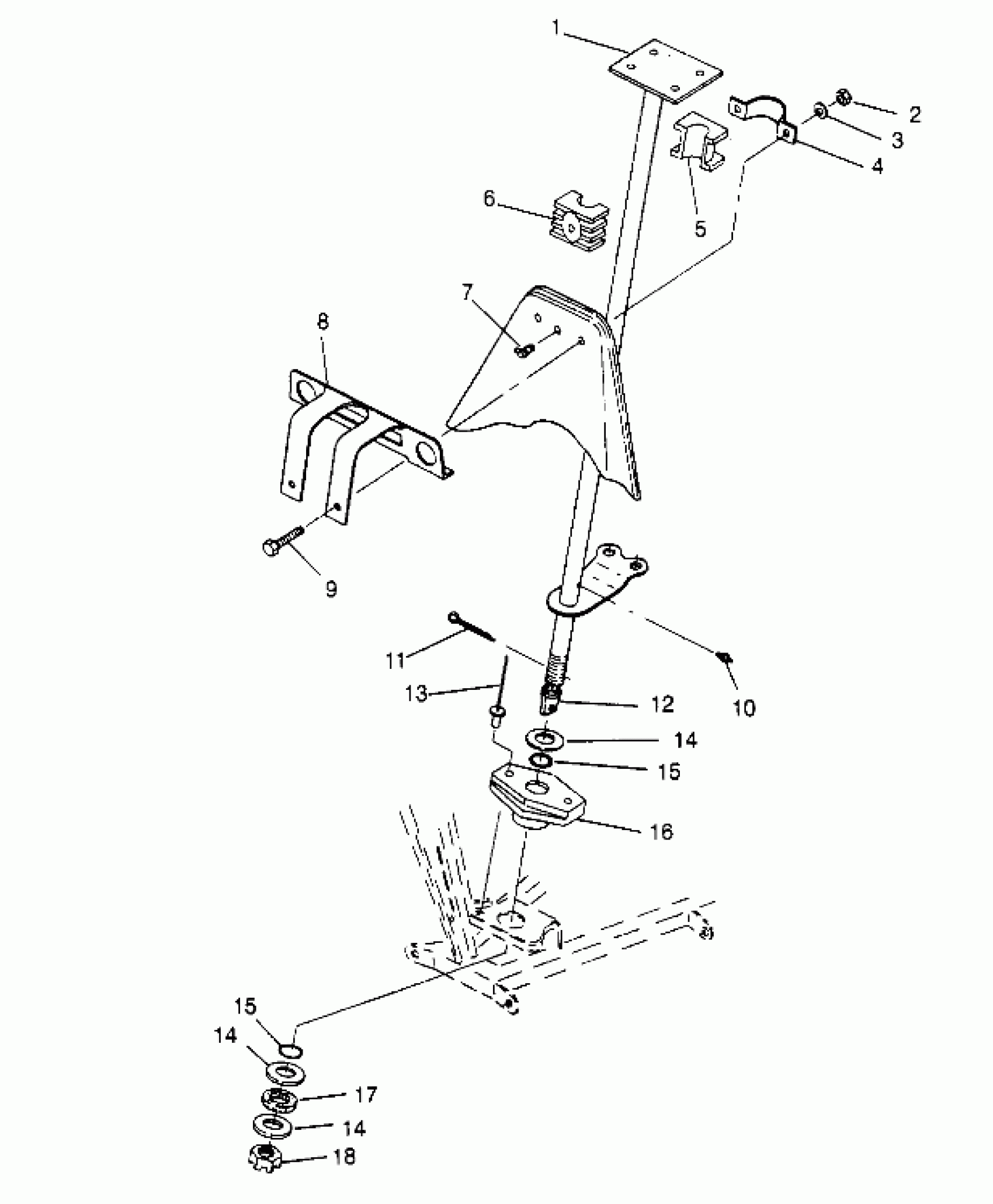 1
2
3
4
5
6
7
8
9
11
13
12
10
14
15
16
15
14
17
14
18