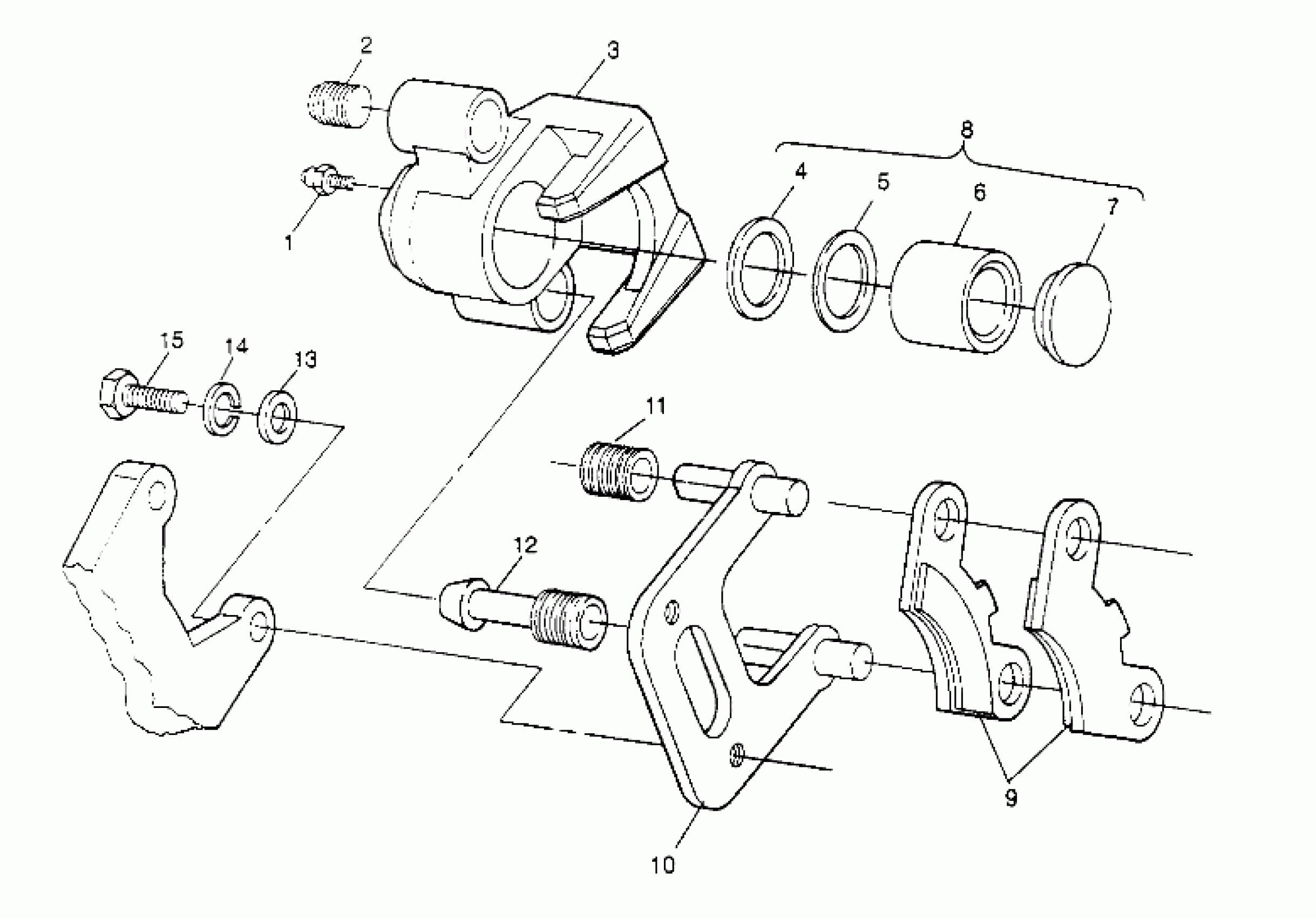 2
3
8
1
4
5
6
7
15
14
13
11
12
9
10