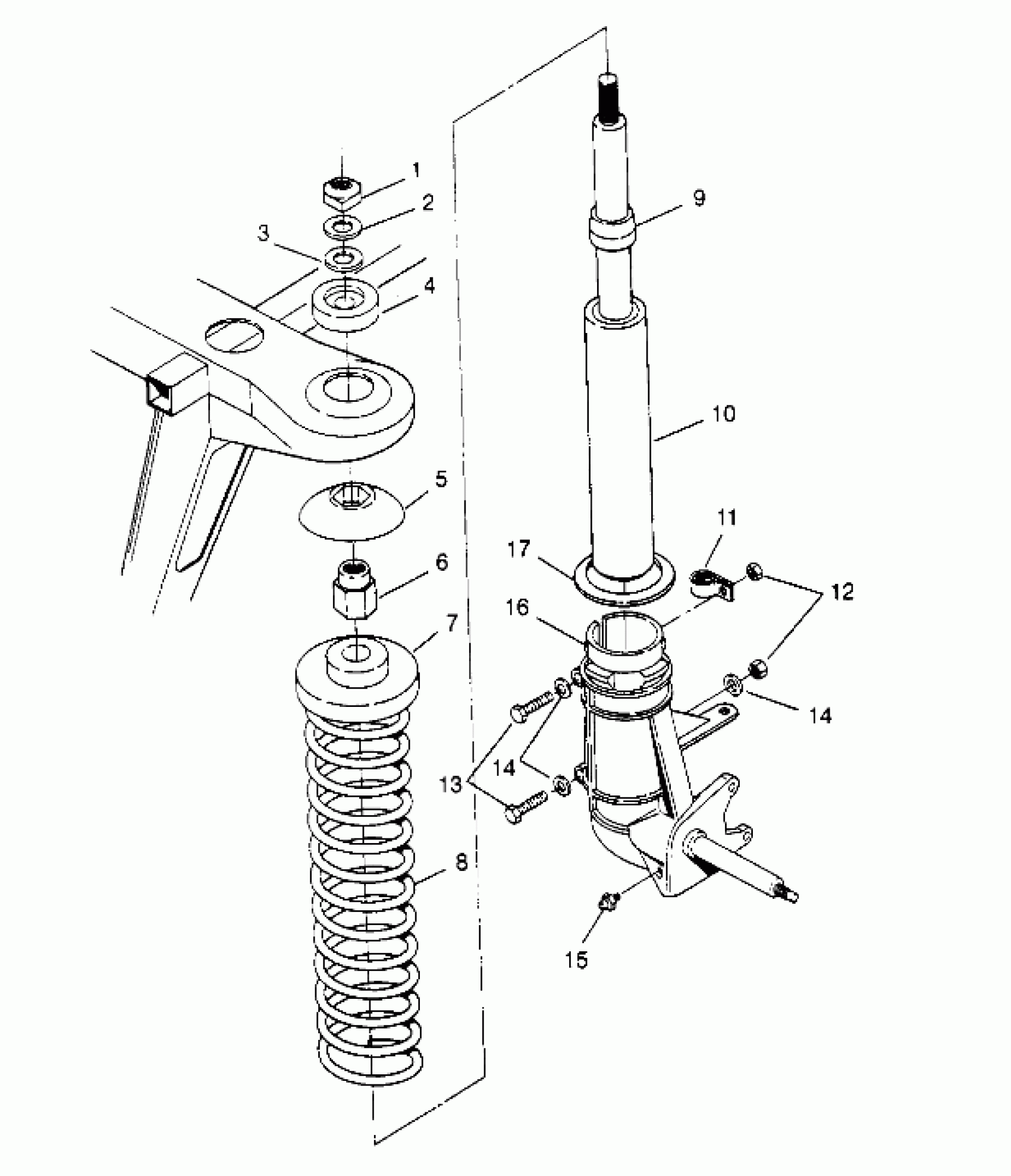 1
2
3
4
9
10
5
11
17
12
6
16
7
14
14
13
8
15