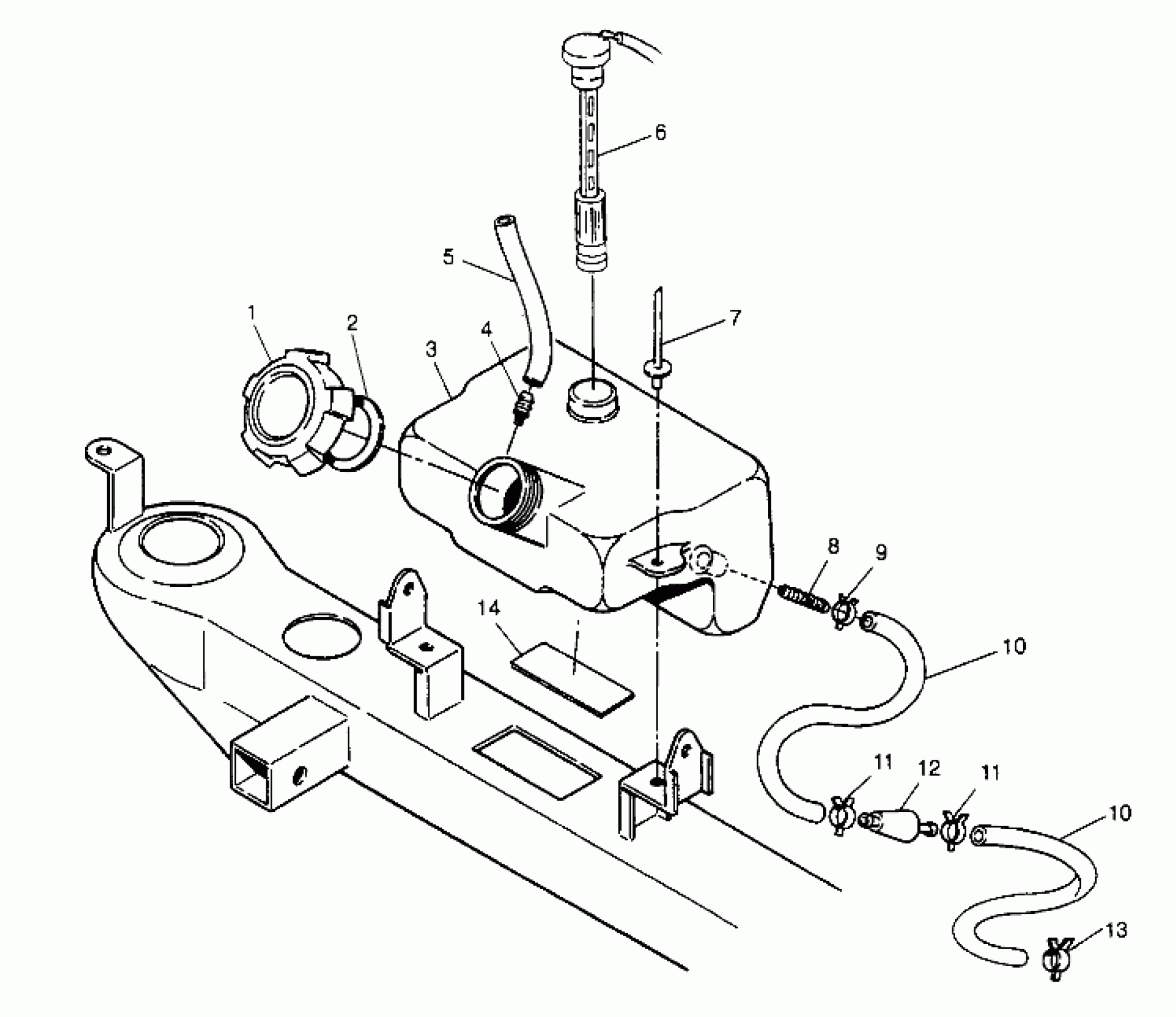 6
5
7
1
2
3
4
8
9
14
10
11
12
11
10
13