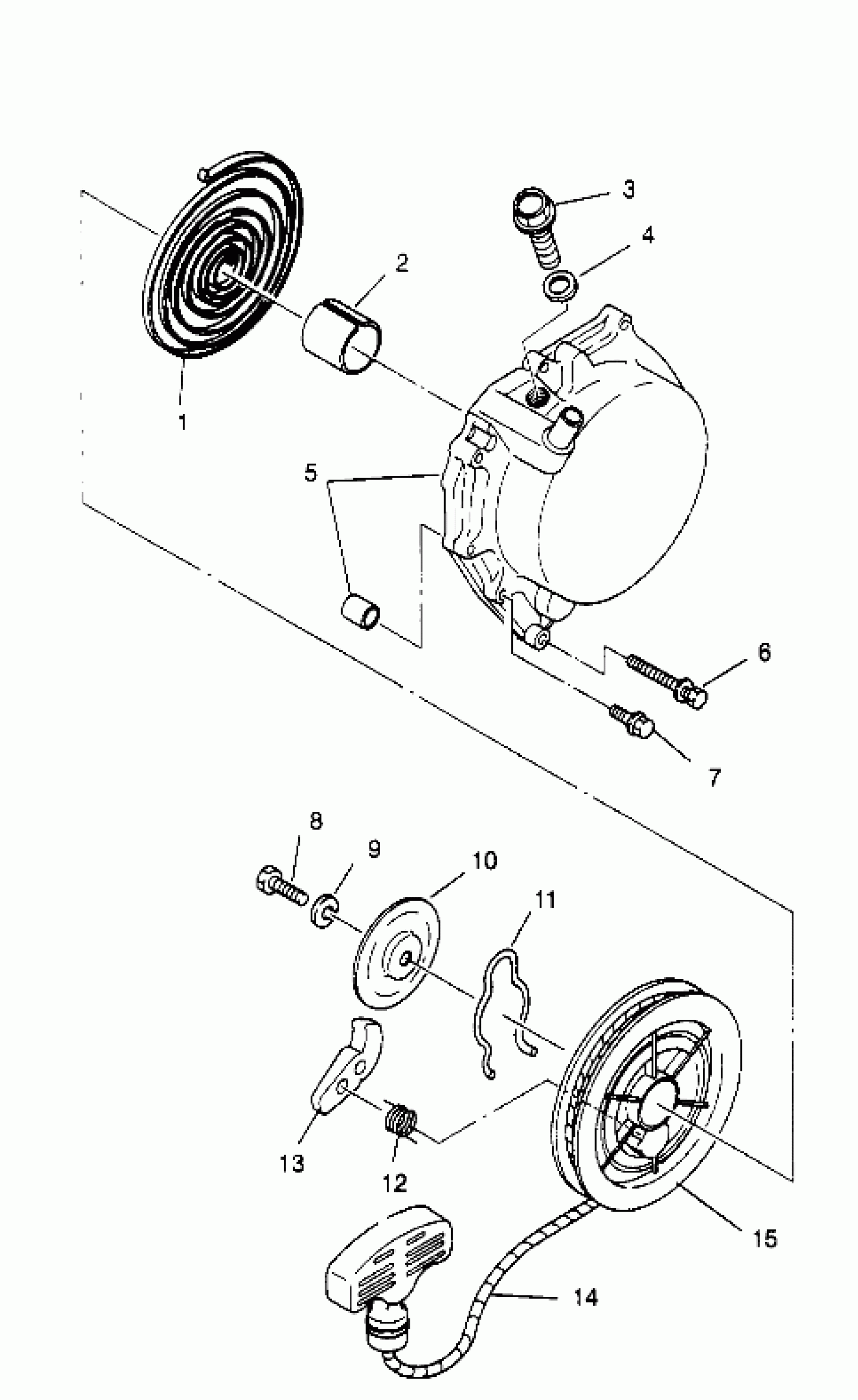 3
4
2
1
5
6
7
8
9
10
11
13
12
15
14