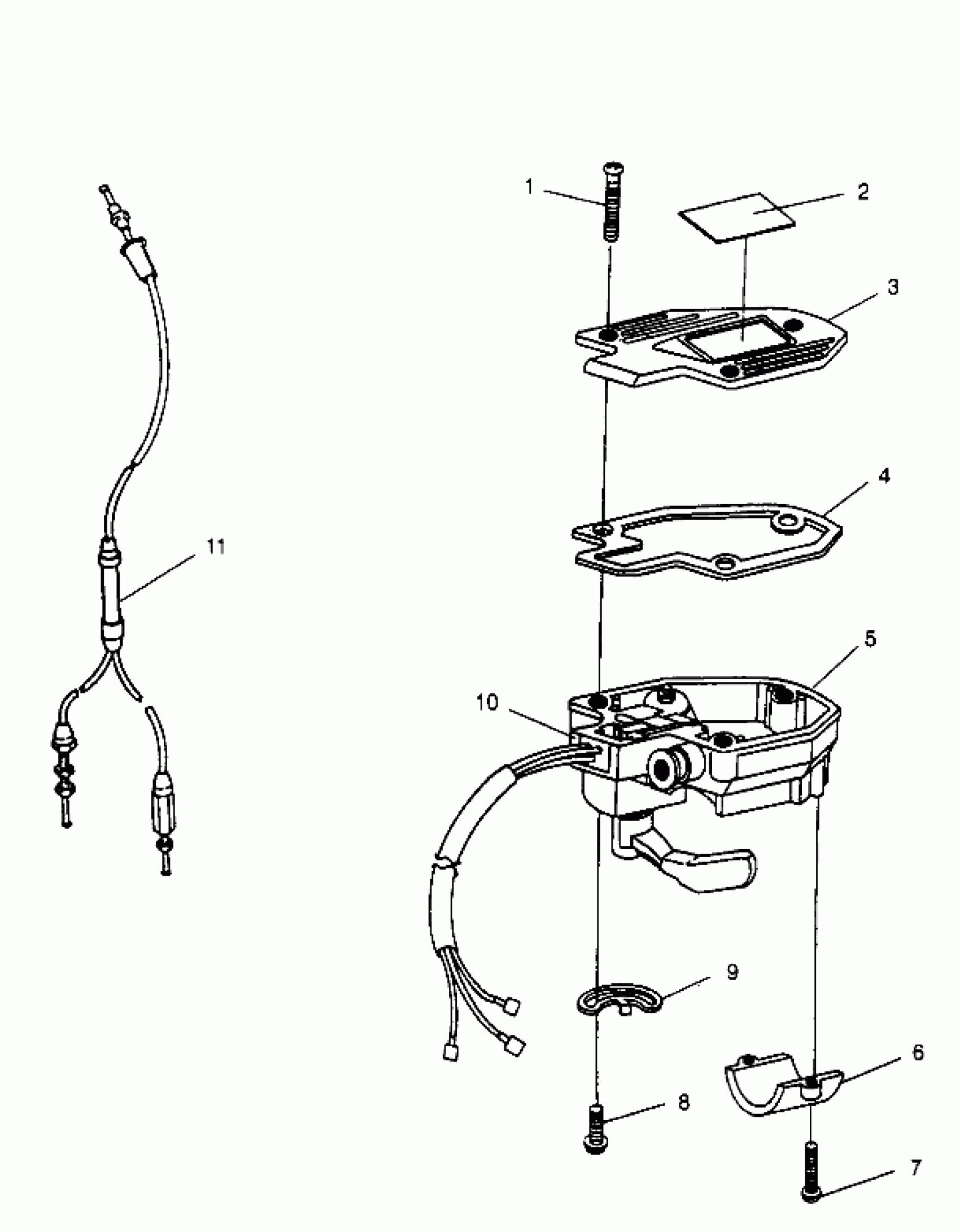 1
2
3
4
11
5
10
9
6
8
7