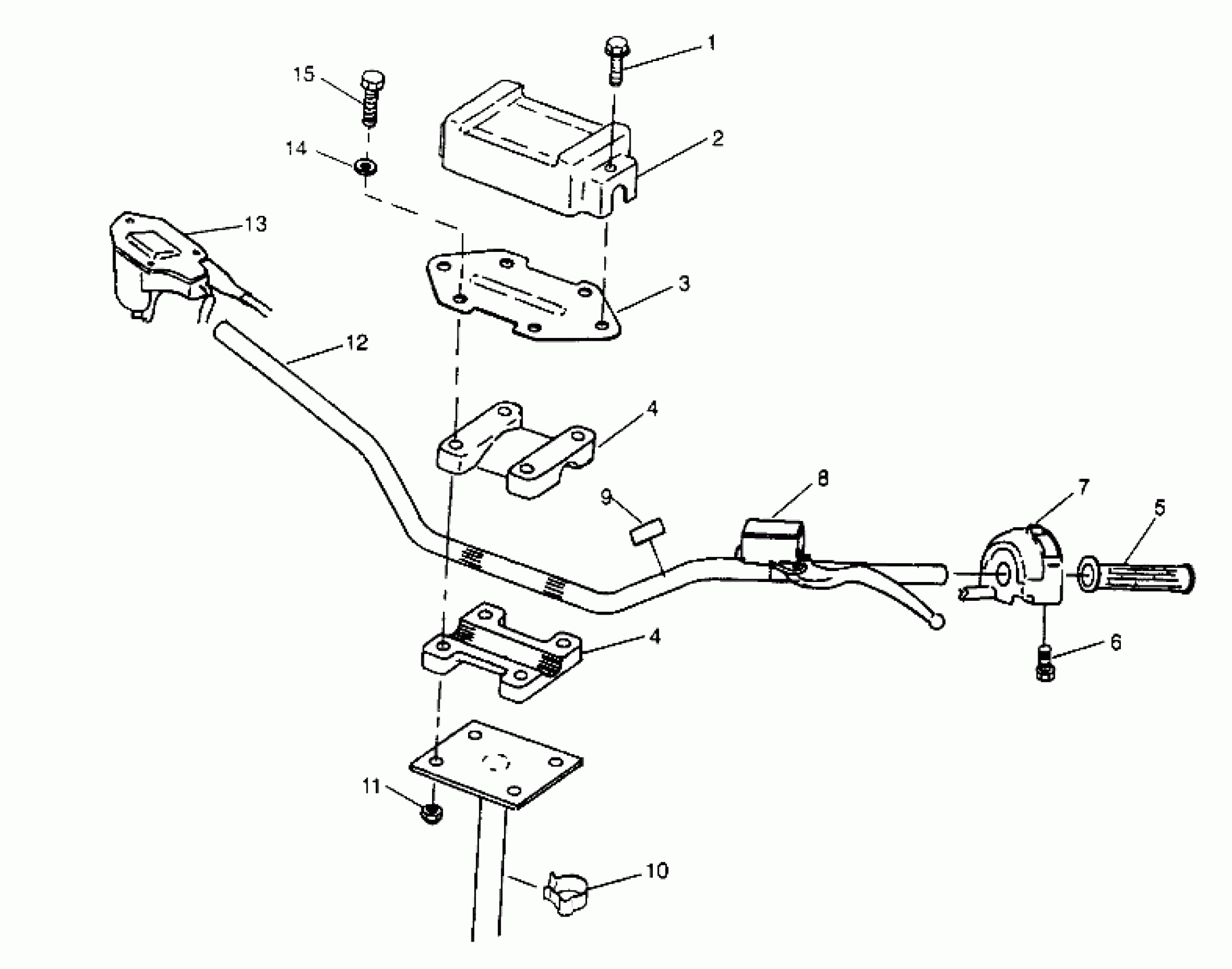 1
15
2
14
13
3
12
4
8
9
7
5
4
6
11
10