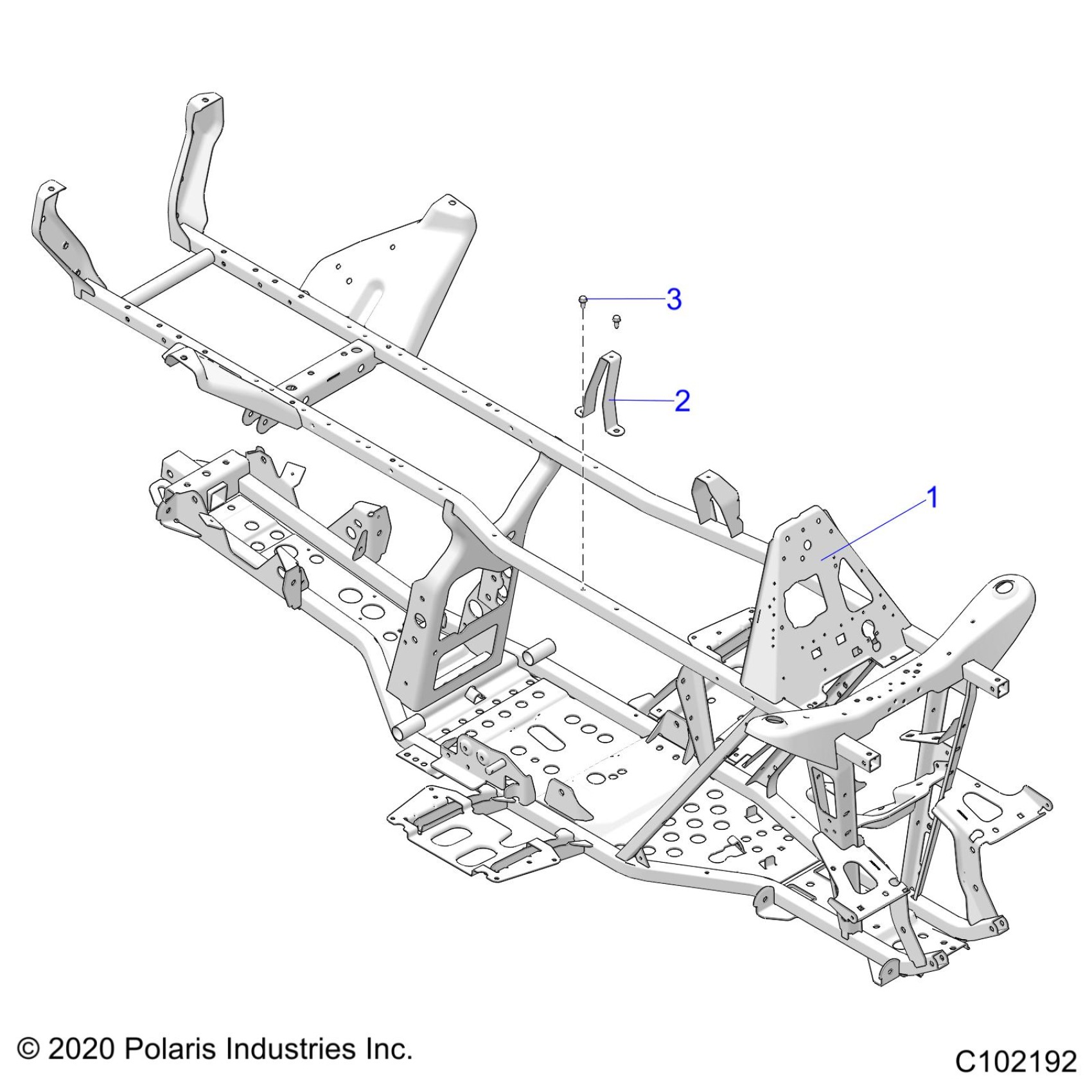 3

2

1

© 2020 Polaris Industries Inc.

C102192