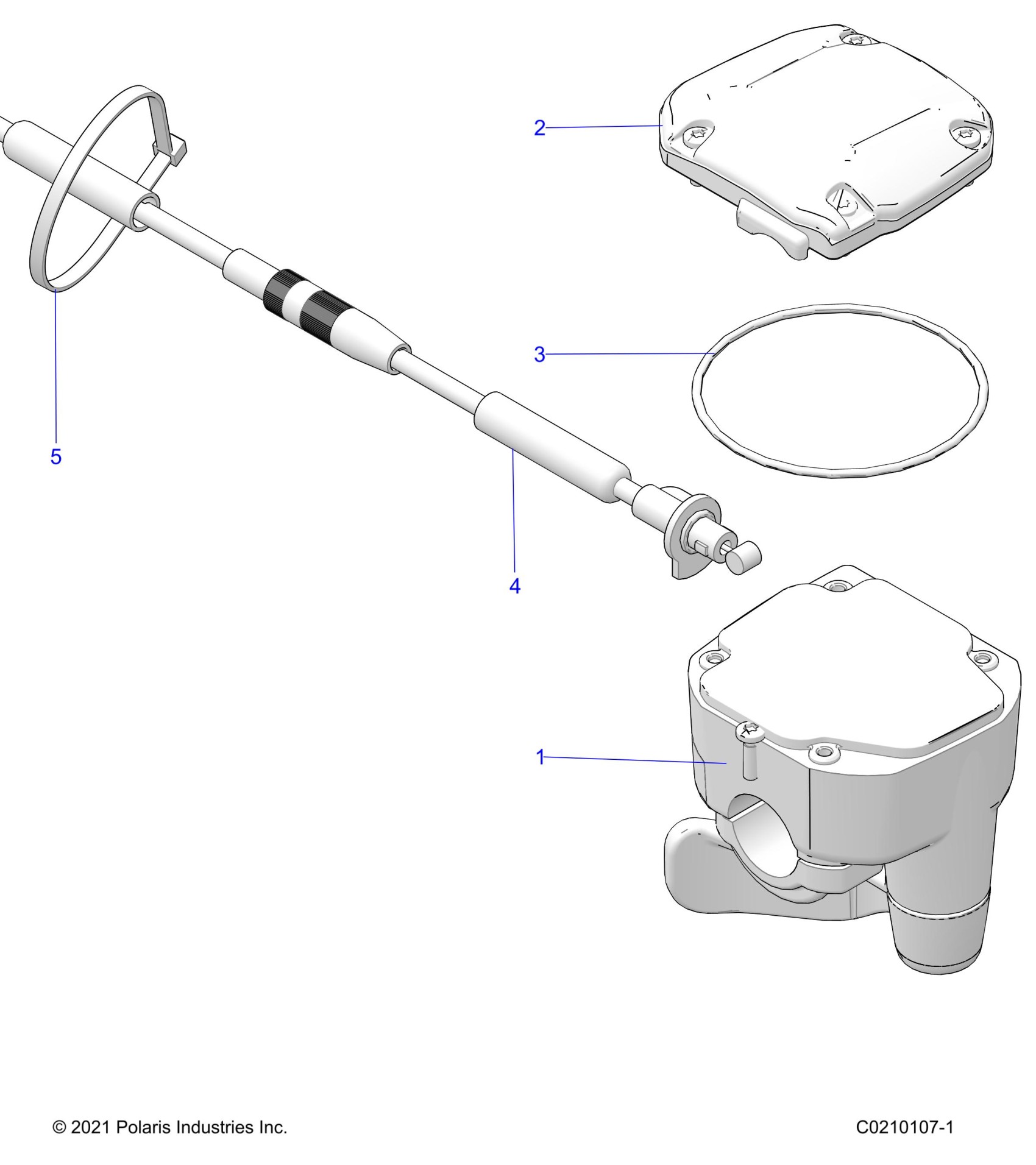 2

3

5

4

1

© 2021 Polaris Industries Inc.

C0210107-1