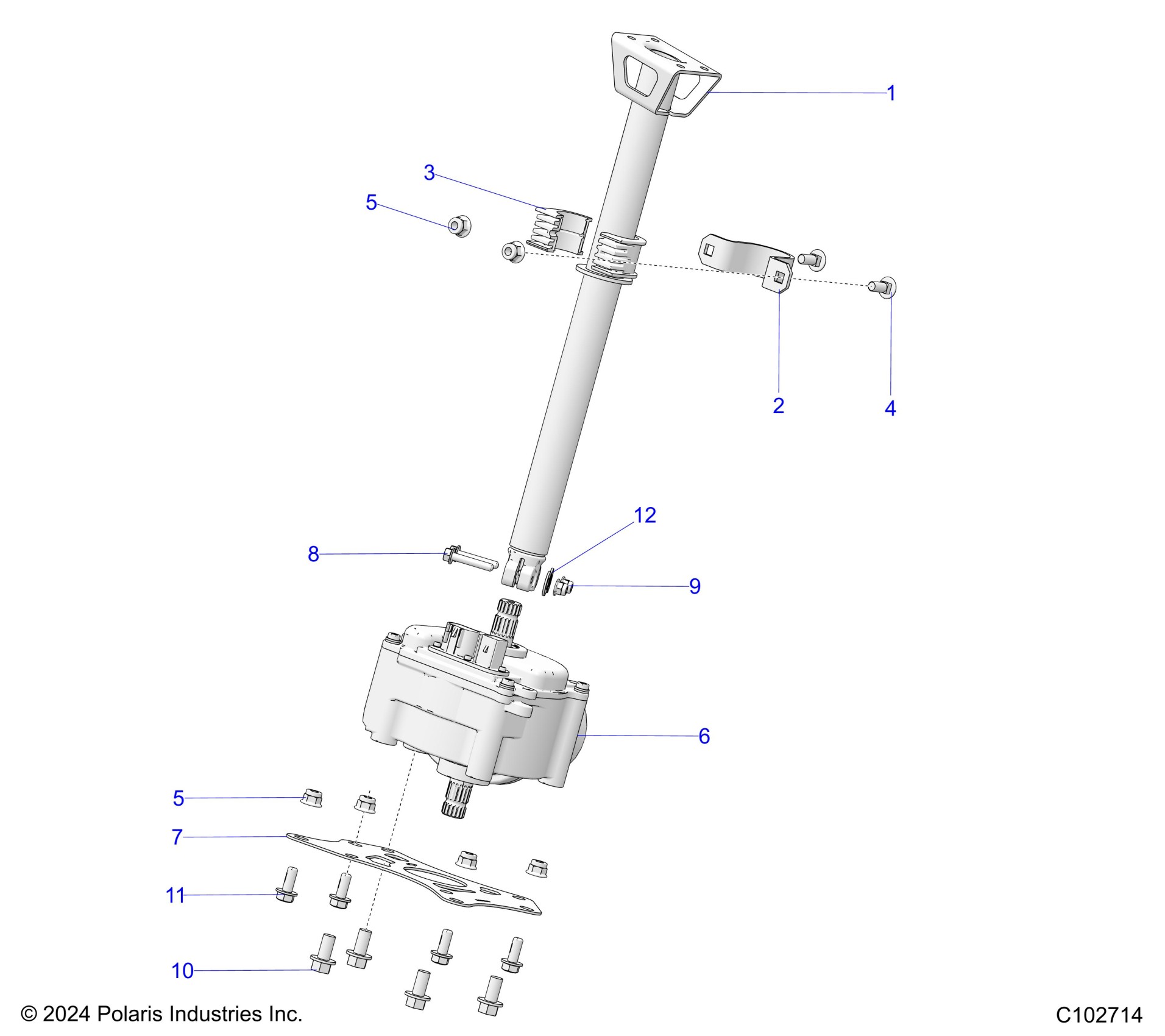 1

3

5

2

4

12

8

9

6

5

7

11

10

© 2024 Polaris Industries Inc.

C102714