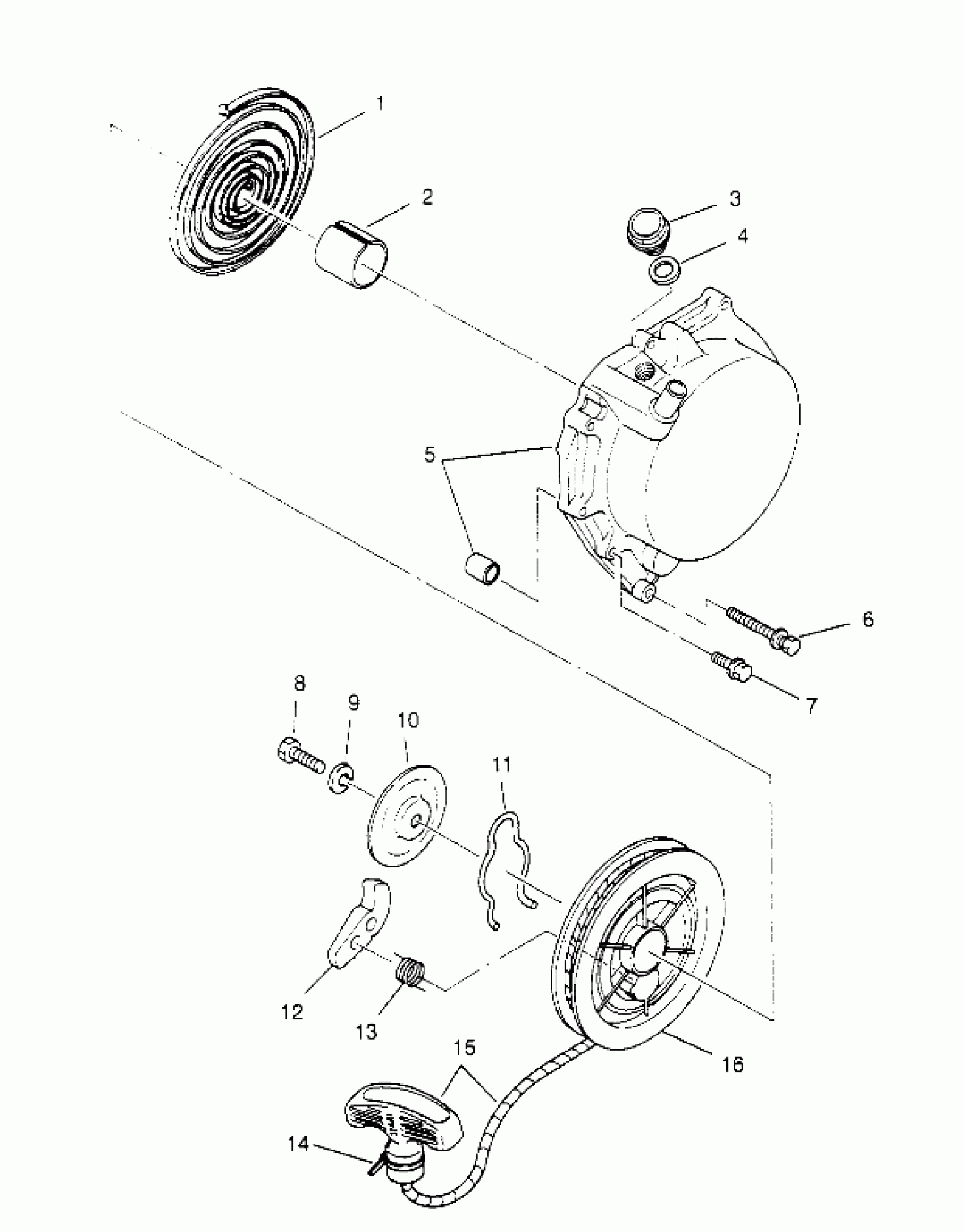 1
2
3
4
5
6
7
8
9
10
11
12
13
14
15
16