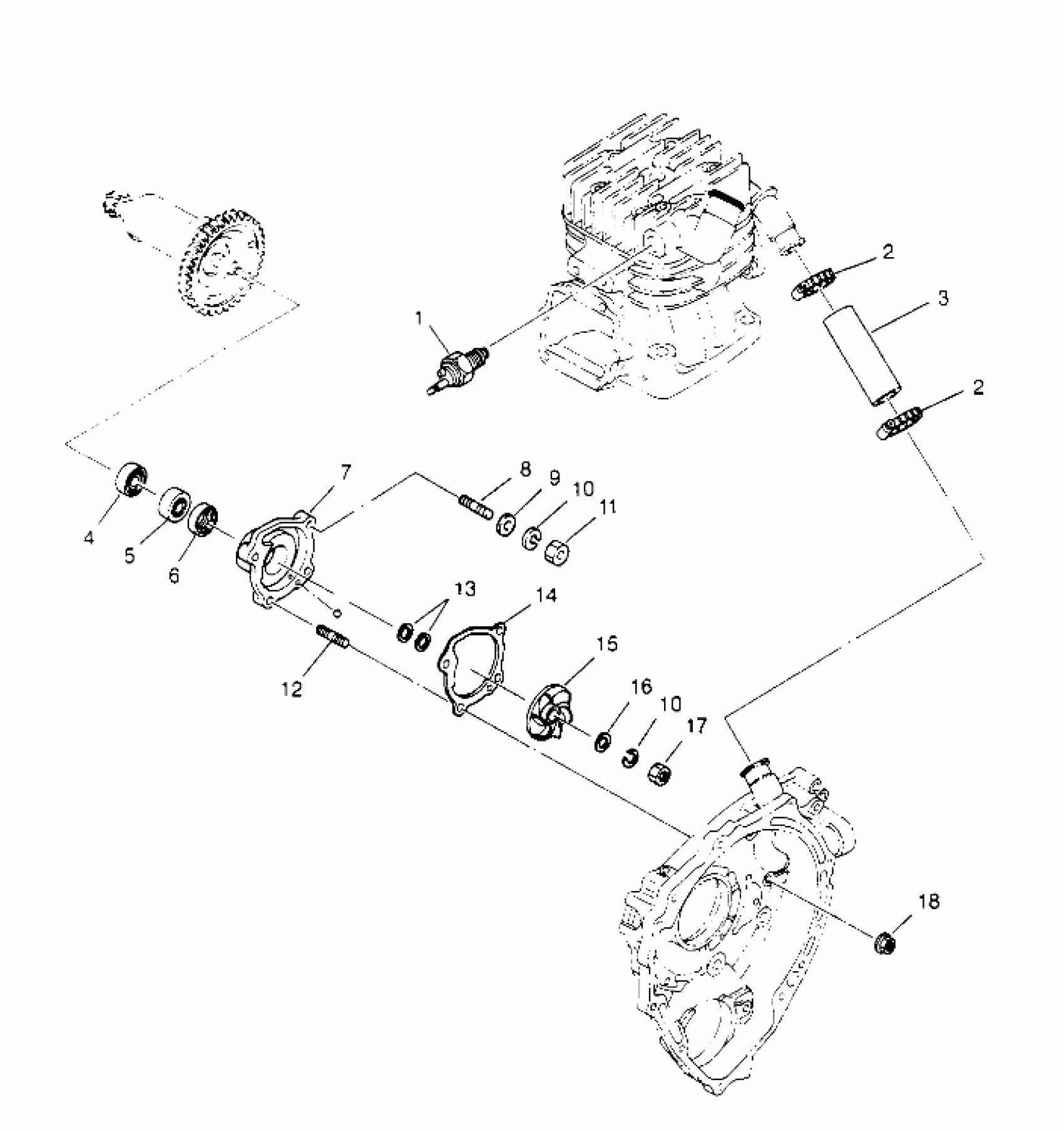 2
3
1
2
7
8
9
10
11
4
5
6
13
14
15
12
16
10
17
18