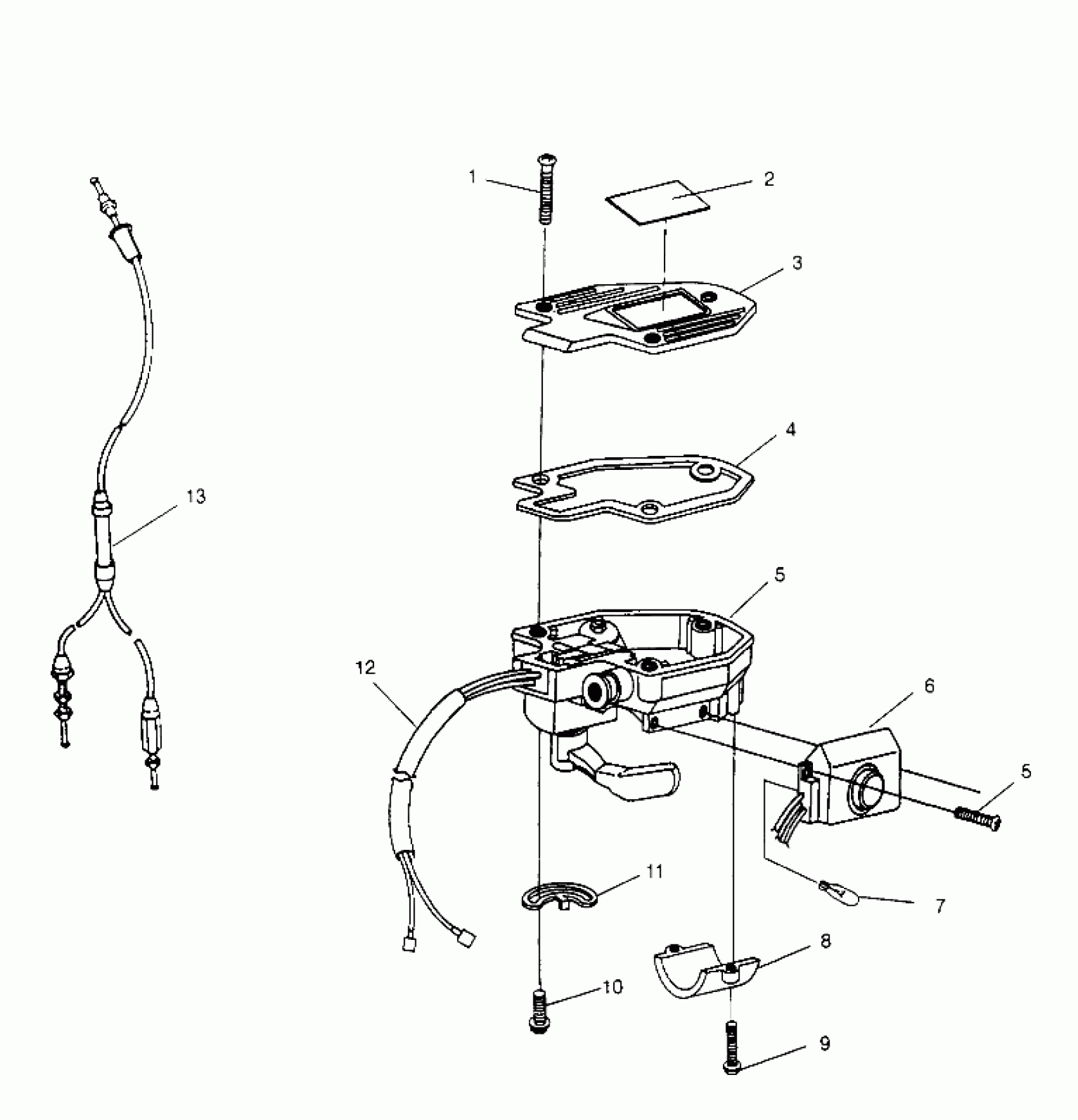 1
2
3
4
13
5
12
6
5
11
7
8
10
9