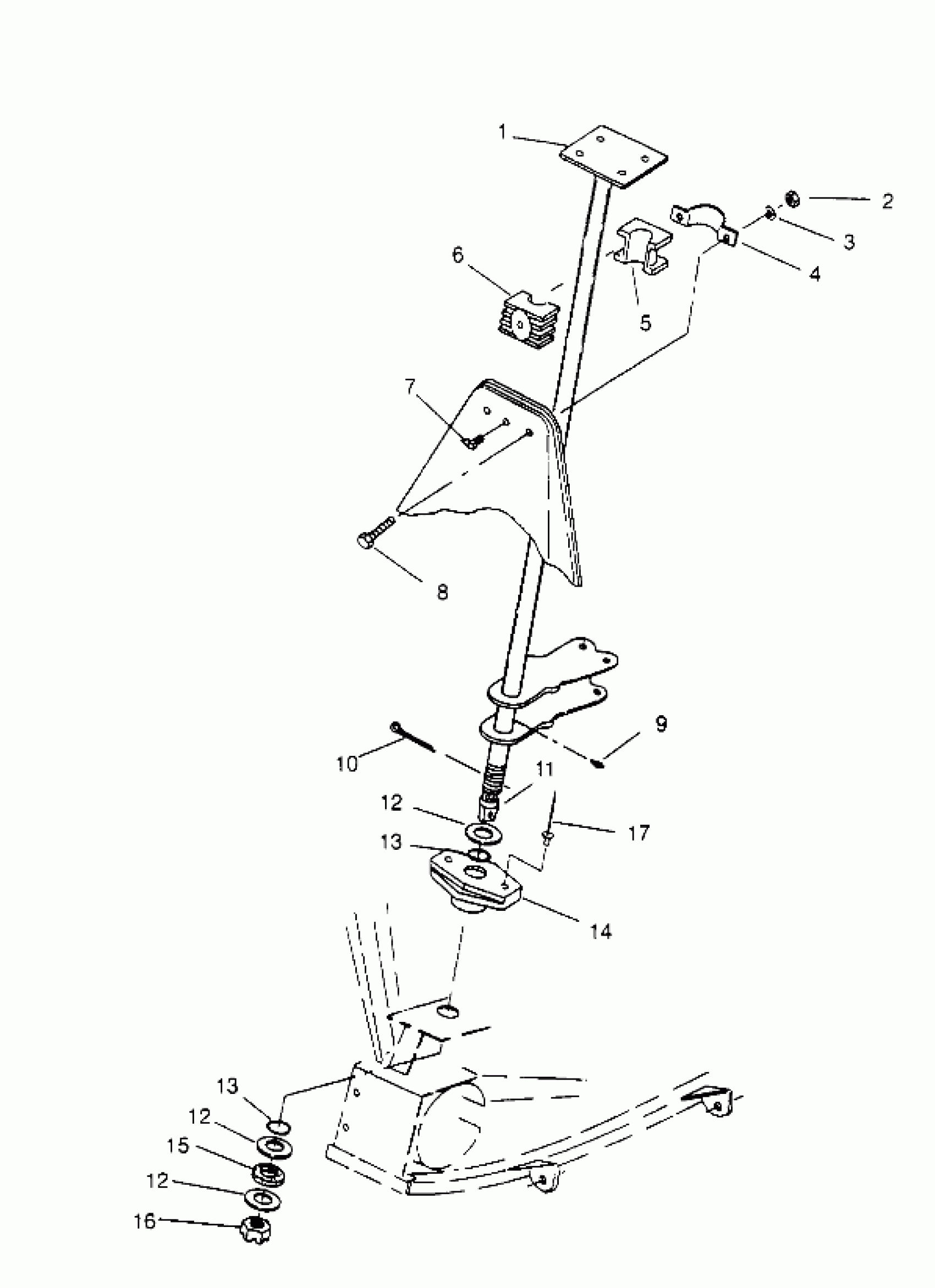 1
2
3
4
6
5
7
8
9
10
11
12
17
13
14
13
12
15
12
16