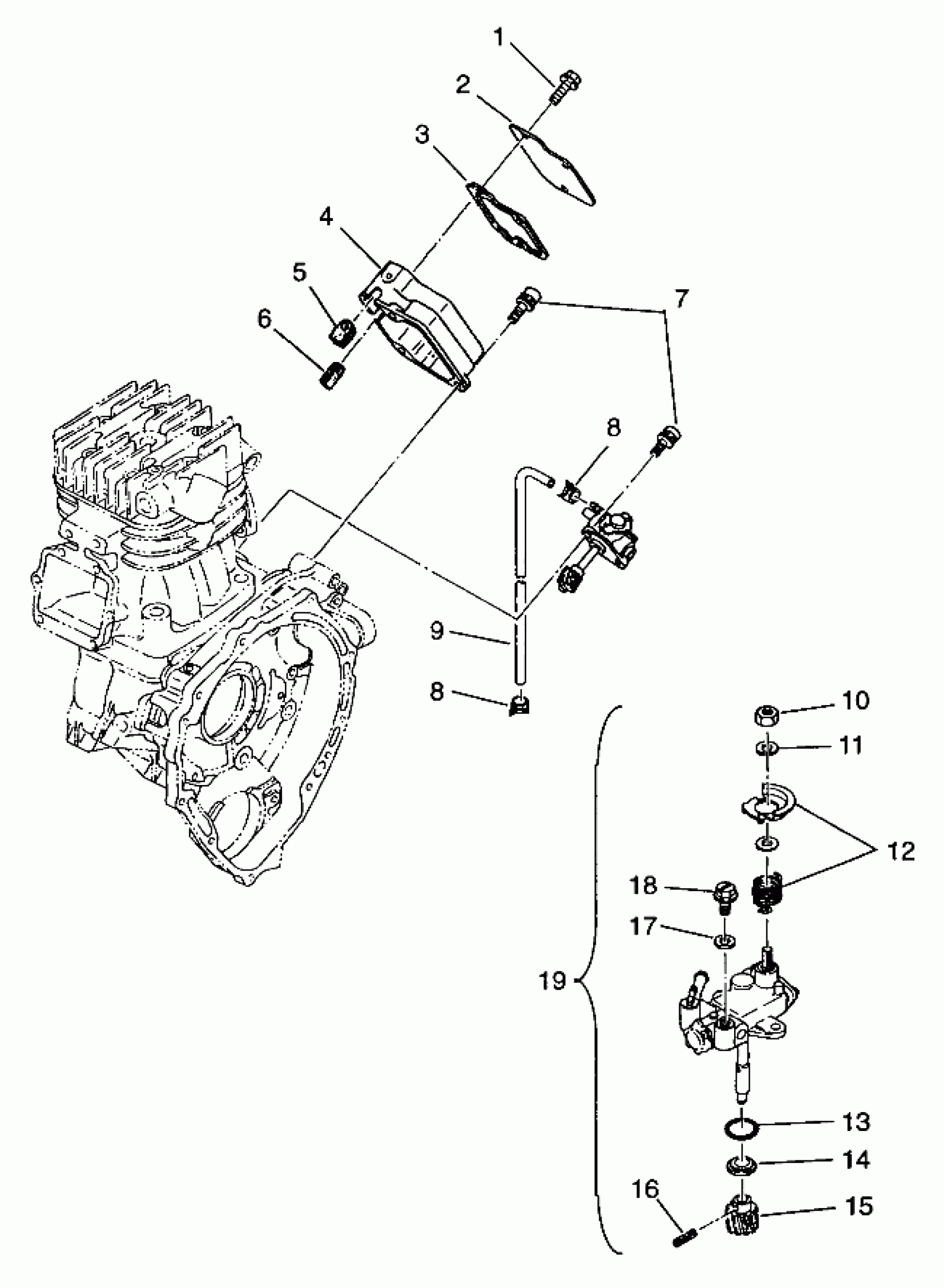 1
2
3
4
5
6
7
8
9
8
10
11
12
18
17
19
13
14
16
15