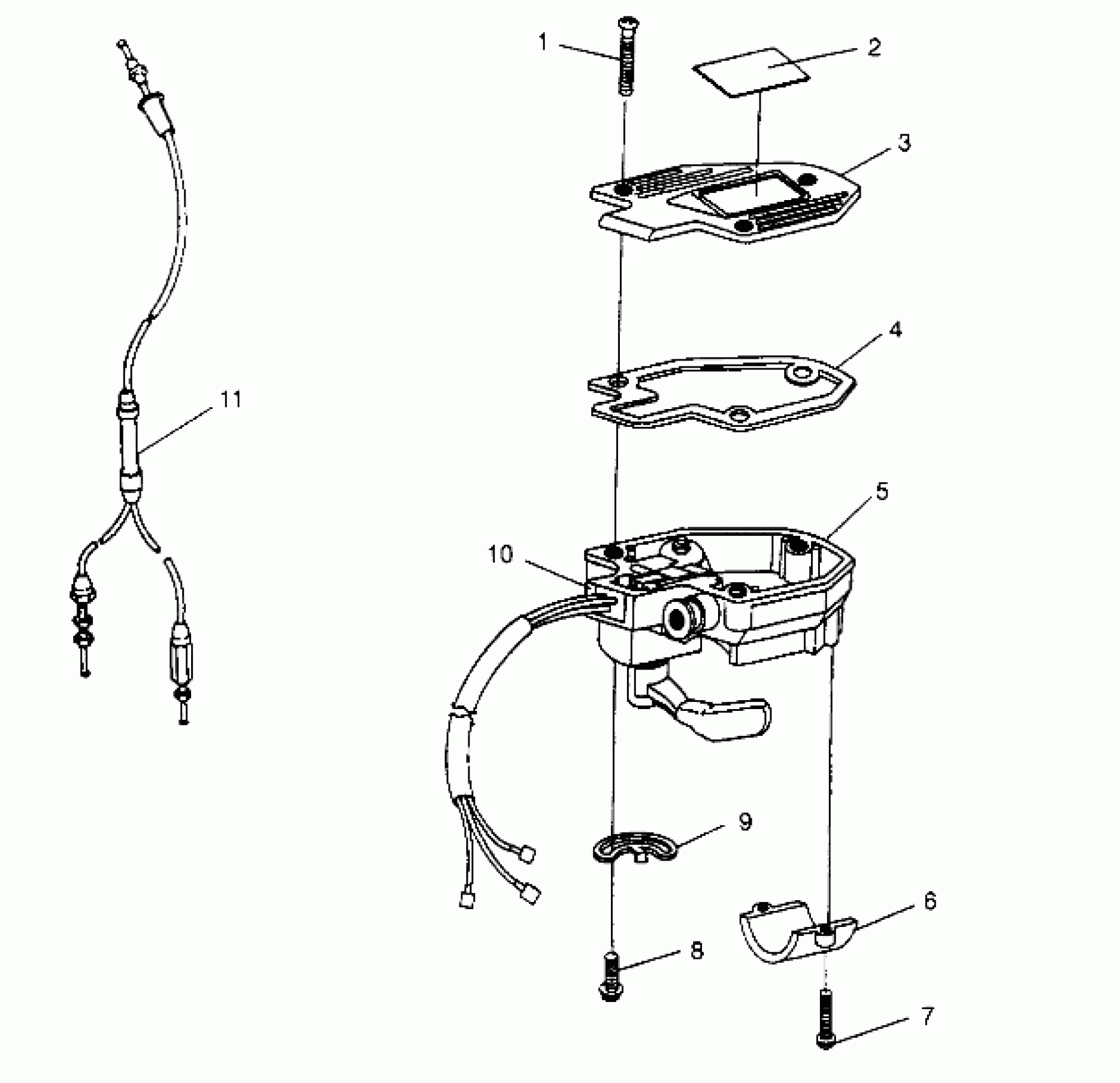 1
2
3
4
11
5
10
9
6
8
7