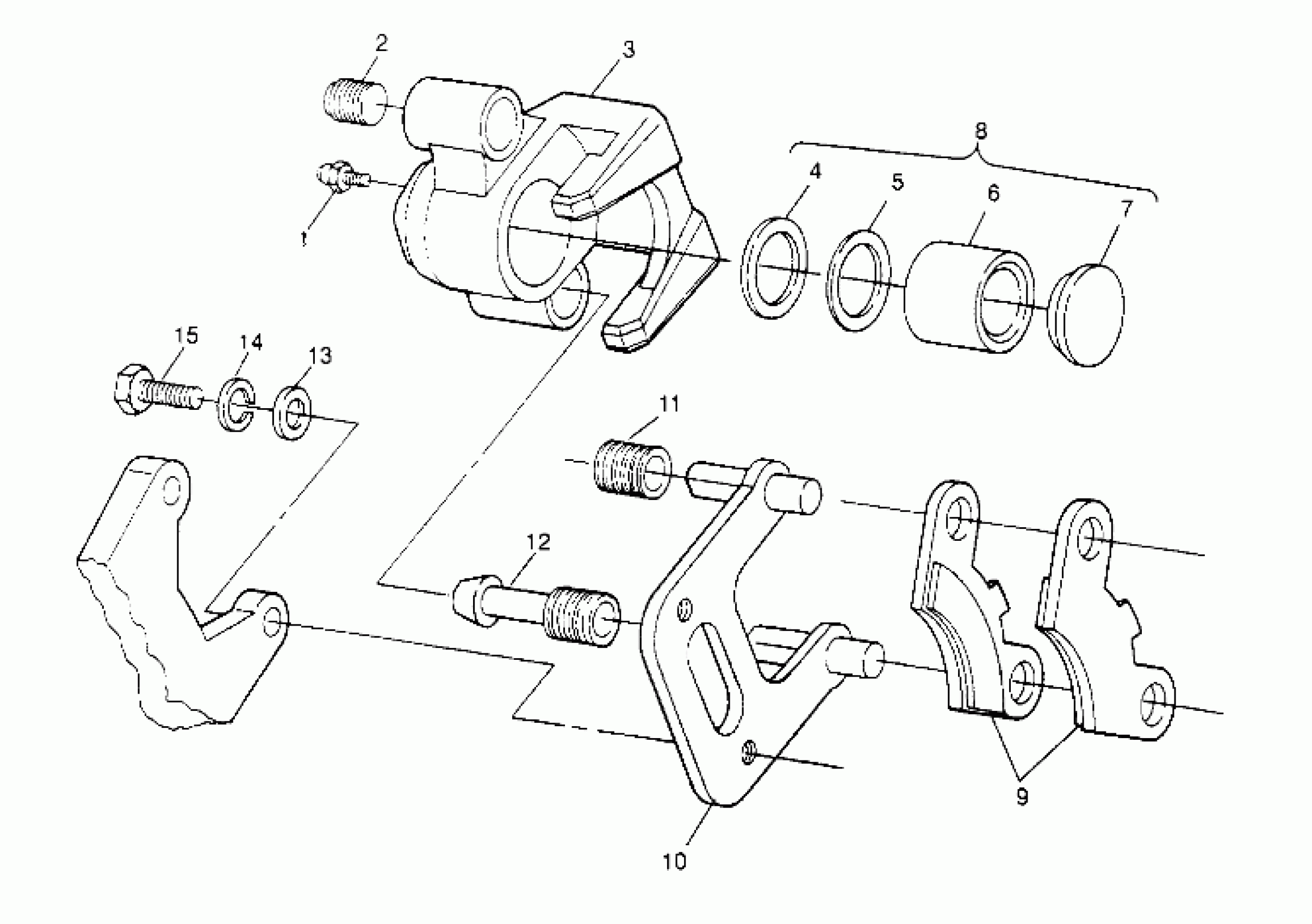 2
3
8
1
4
5
6
7
15
14
13
11
12
9
10