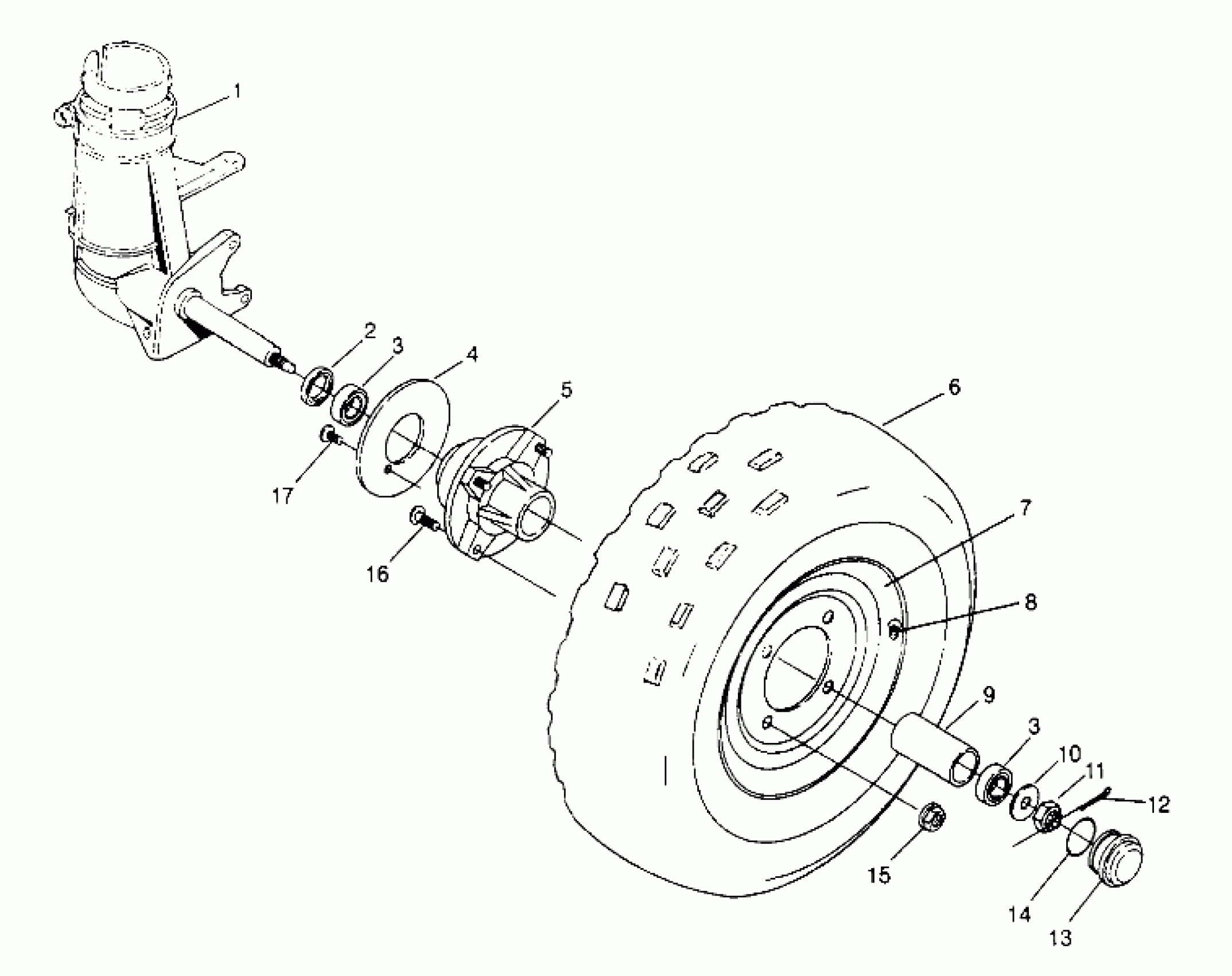 1
2
3
4
5
6
17
16
7
8
9
3
10
11
12
15
14
13